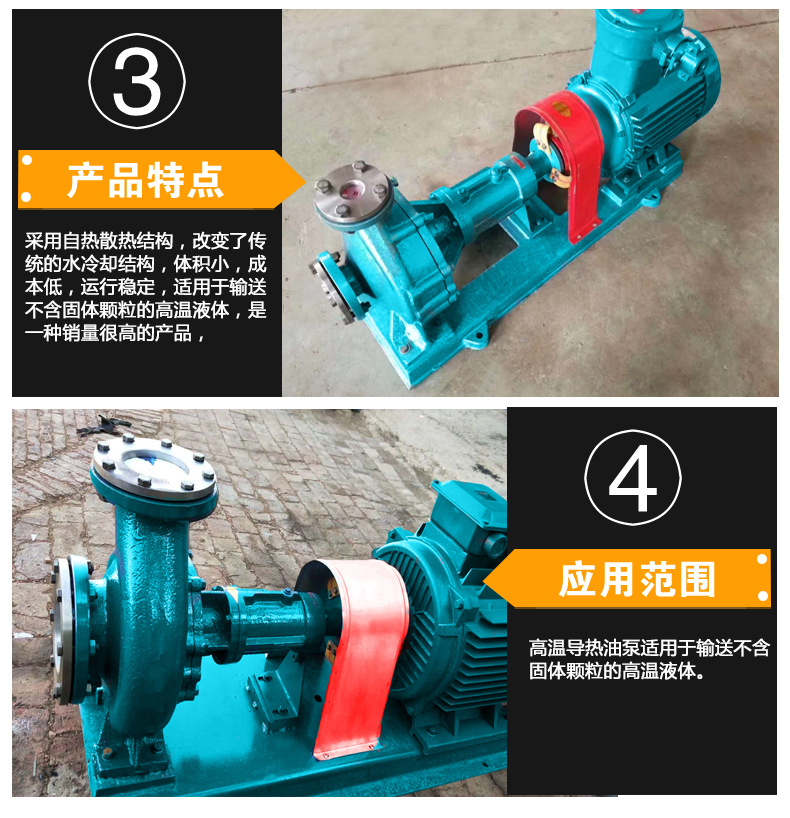 ③

产品特点

采用自热散热结构，改变了传统的水冷却结构，体积小，成本低，运行稳定，适用于输送不含固体颗粒的高温液体，是一种销量很高的产品，

④

应用范围

高温导热油泵适用于输送不含固体颗粒的高温液体。