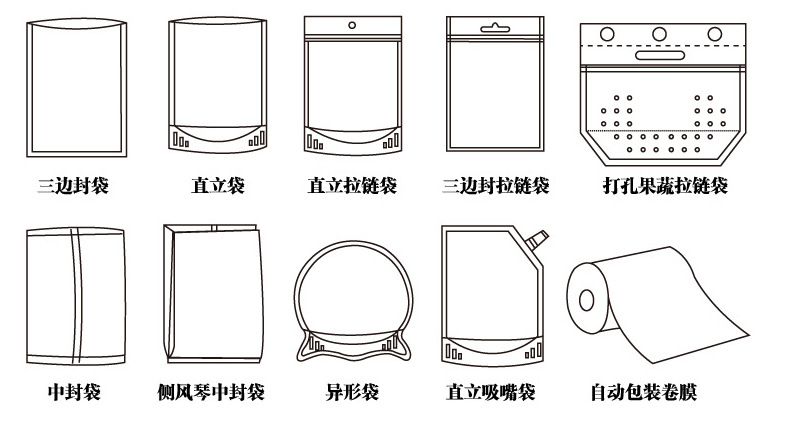 三边封袋　直立袋　直立拉链袋　三边封拉链袋　打孔果蔬拉链袋

中封袋　侧风琴中封袋　异形袋　直立吸嘴袋　自动包装卷膜