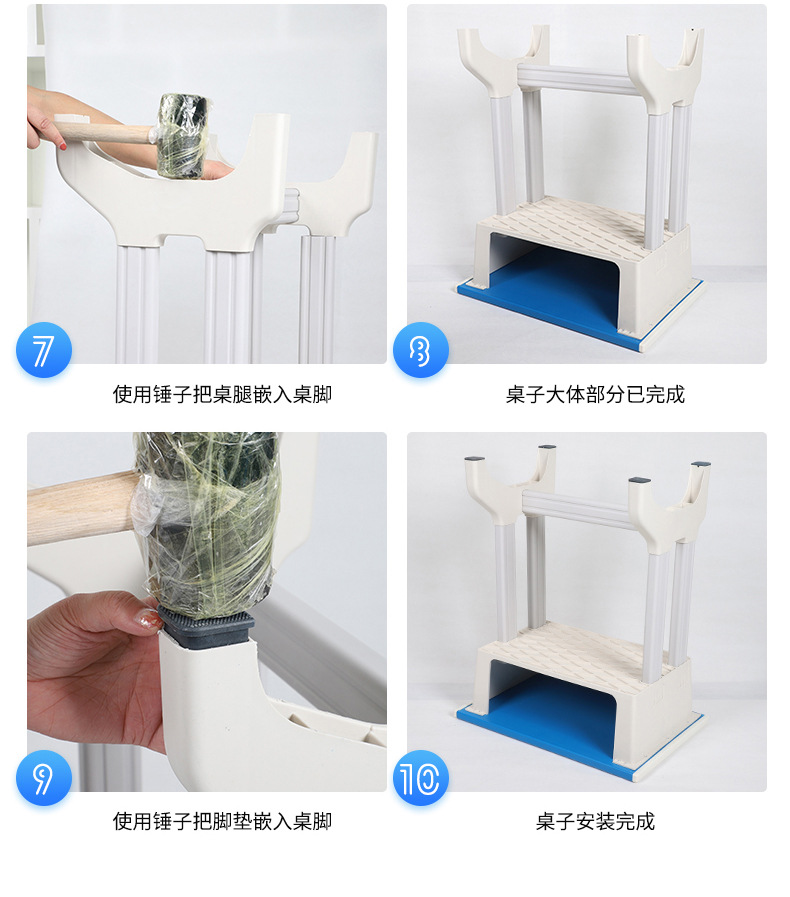 7

使用锤子把桌腿嵌入桌脚

8

桌子大体部分已完成

9

使用锤子把脚垫嵌入桌脚

10

桌子安装完成