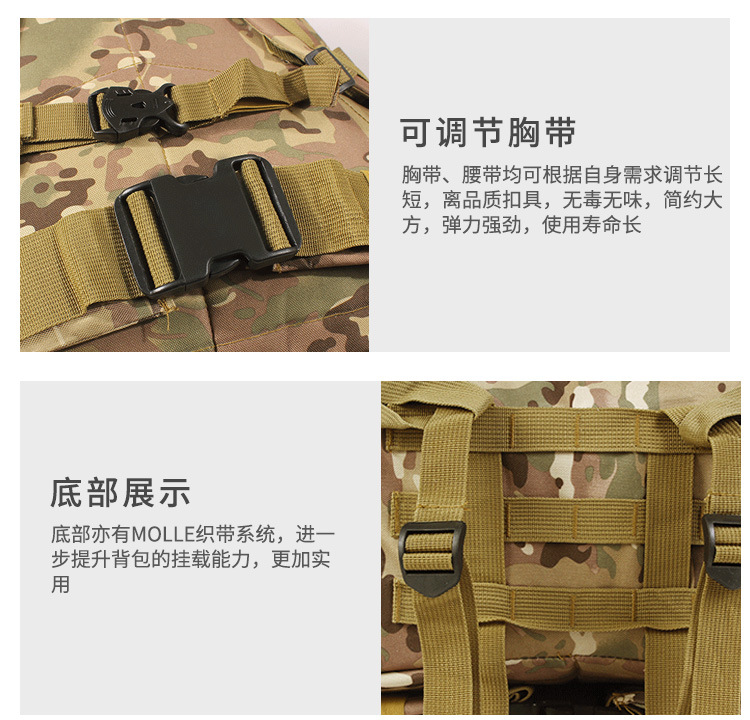 可调节胸带

胸带、腰带均可根据自身需求调节长短，离品质扣具，无毒无味，简约大方，弹力强劲，使用寿命长

底部展示

底部亦有MOLLE织带系统，进一步提升背包的挂载能力，更加实用