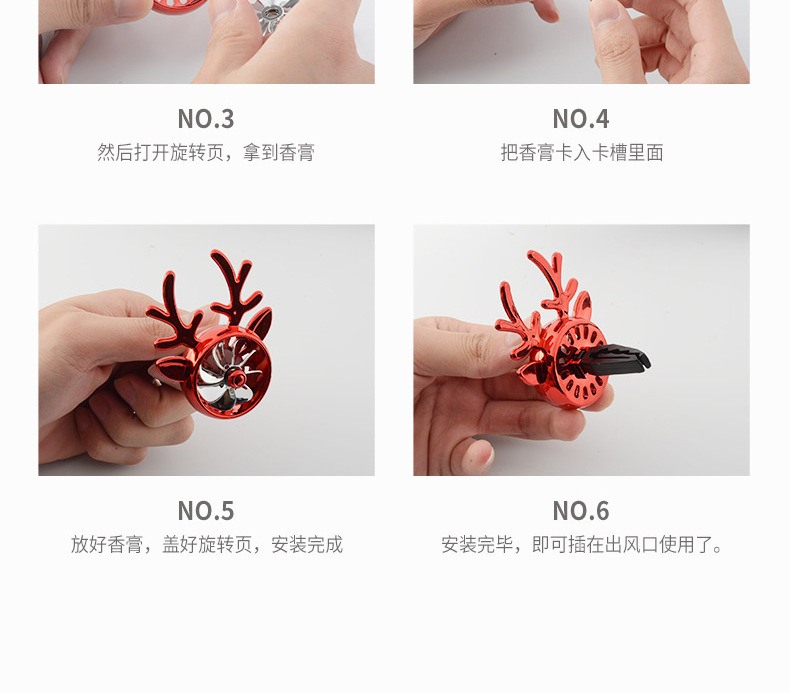 NO.3
然后打开旋转页，拿到香膏

NO.4
把香膏卡入卡槽里面

NO.5
放好香膏，盖好旋转页，安装完成

NO.6
安装完毕，即可插在出风口使用了。