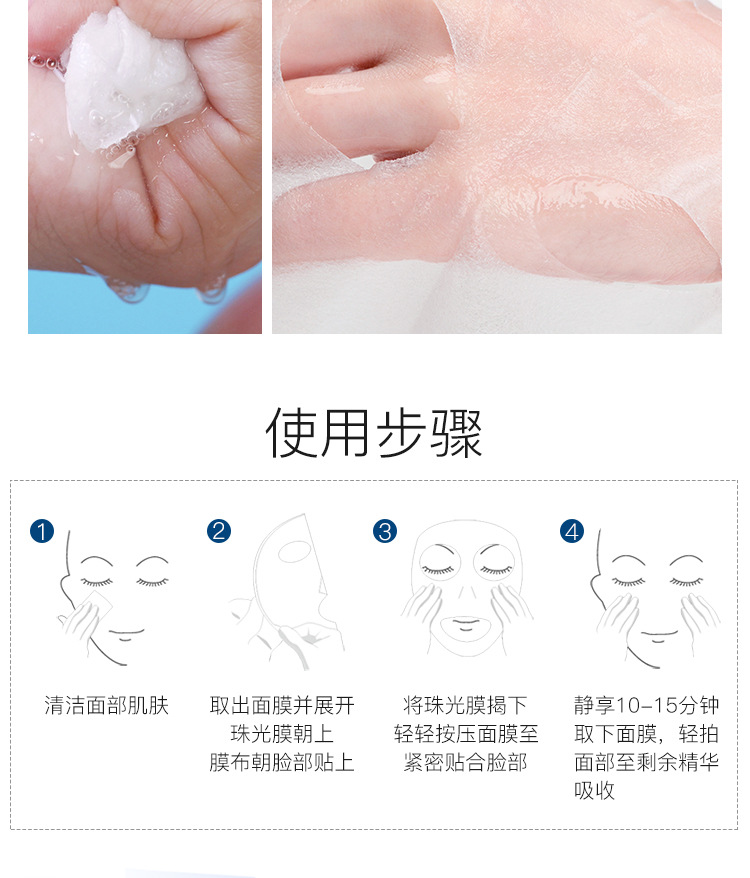 使用步骤

1
清洁面部肌肤

2
取出面膜并展开
珠光膜朝上
膜布朝脸部贴上

3
将珠光膜揭下
轻轻按压面膜至
紧密贴合脸部

4
静享10-15分钟
取下面膜，轻拍
面部至剩余精华
吸收