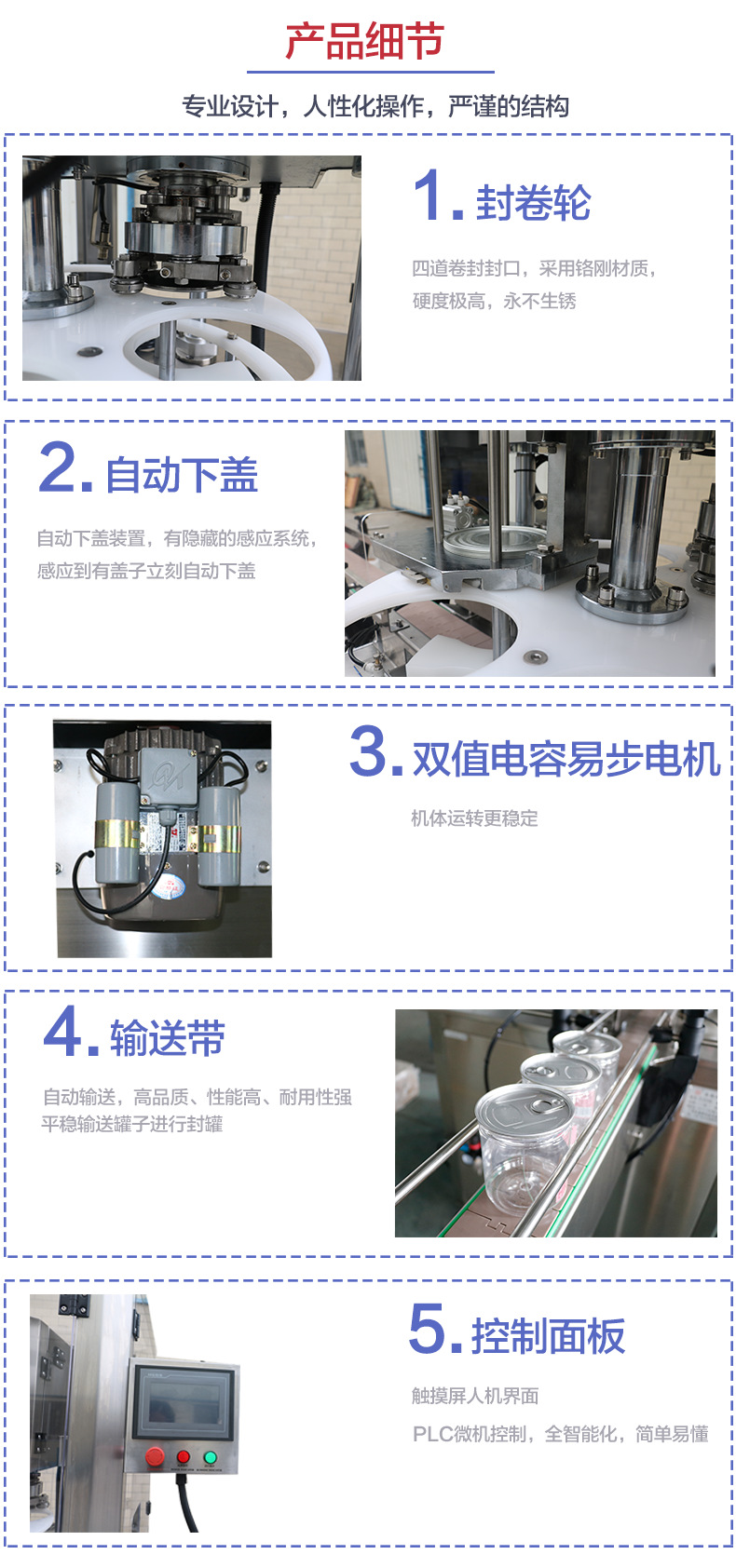 产品细节

专业设计，人性化操作，严谨的结构

1. 封卷轮

四道卷封封口，采用铬刚材质，硬度极高，永不生锈

2. 自动下盖

自动下盖装置，有隐藏的感应系统，感应到有盖子立刻自动下盖

3. 双值电容易步电机

机体运转更稳定

4. 输送带

自动输送，高品质、性能高、耐用性强
平稳输送罐子进行封罐

5. 控制面板

触摸屏人机界面

PLC微机控制，全智能化，简单易懂