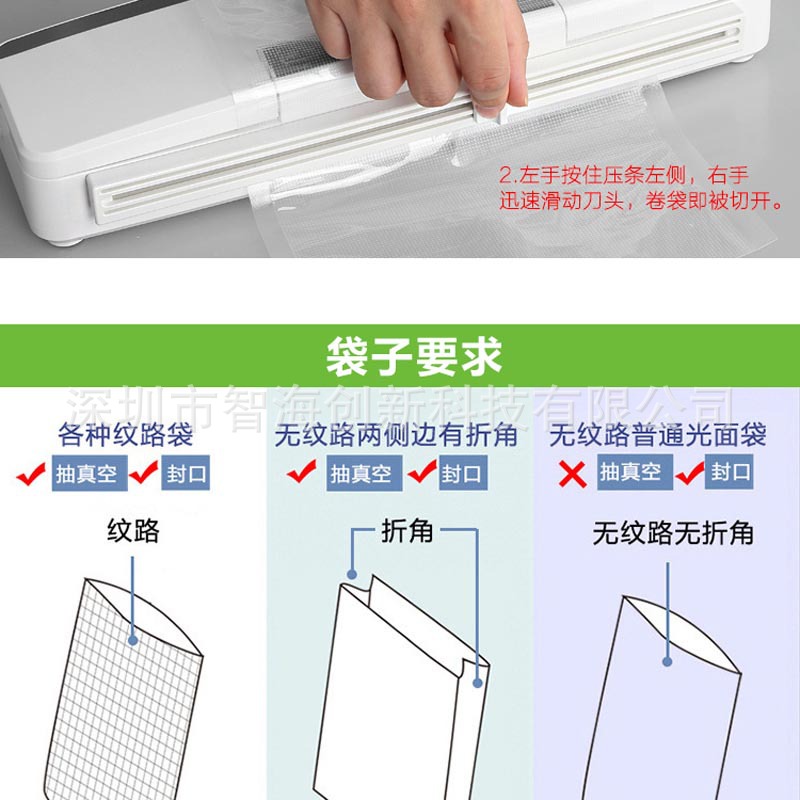 2.左手按住压条左侧，右手迅速滑动刀头，卷袋即被切开。

袋子要求

深圳市智海创新科技有限公司

各种纹路袋
✔ 抽真空 ✔ 封口
纹路

无纹路两侧边有折角
✔ 抽真空 ✔ 封口
折角

无纹路普通光面袋
✘ 抽真空 ✔ 封口
无纹路无折角