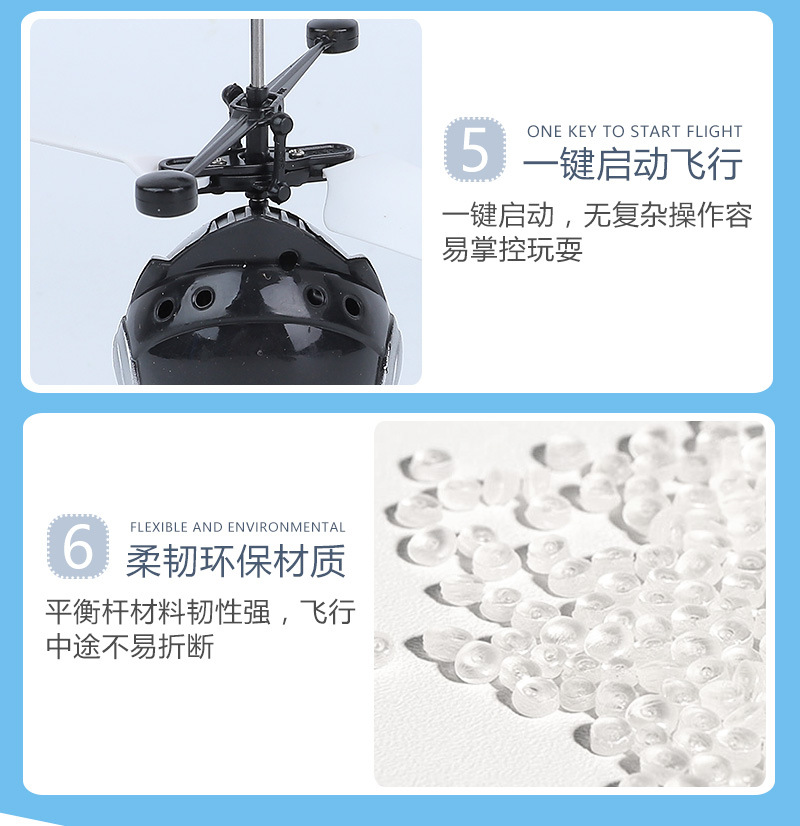 5 ONE KEY TO START FLIGHT
一键启动飞行

一键启动，无复杂操作容易掌控玩耍

6 FLEXIBLE AND ENVIRONMENTAL
柔韧环保材质

平衡杆材料韧性强，飞行中途不易折断