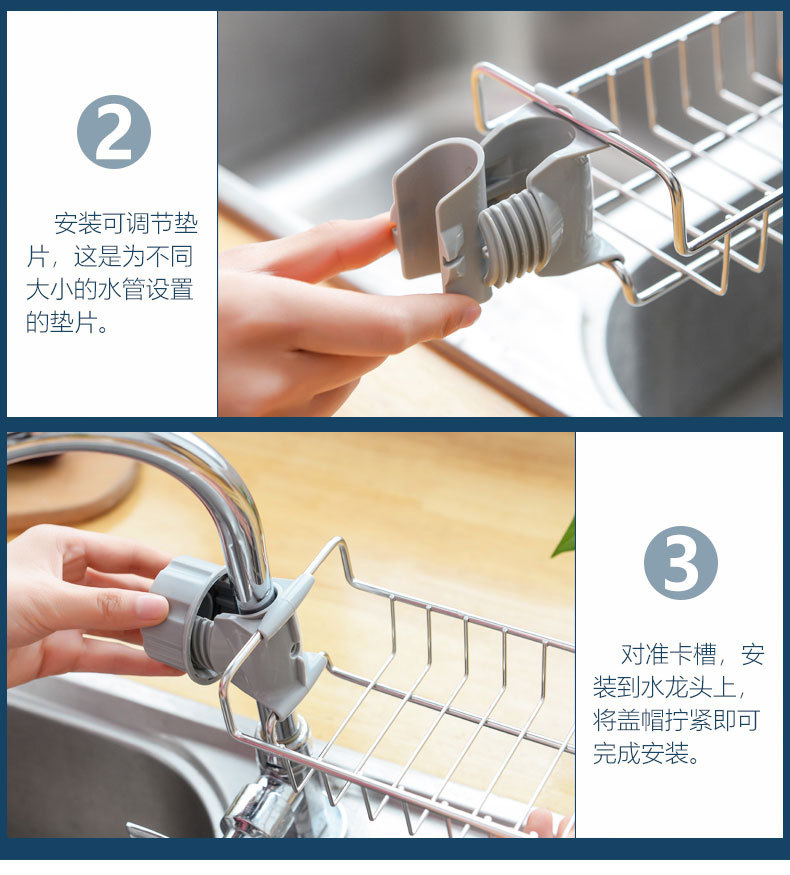 2

安装可调节垫片，这是为不同大小的水管设置的垫片。

3

对准卡槽，安装到水龙头上，将盖帽拧紧即可完成安装。