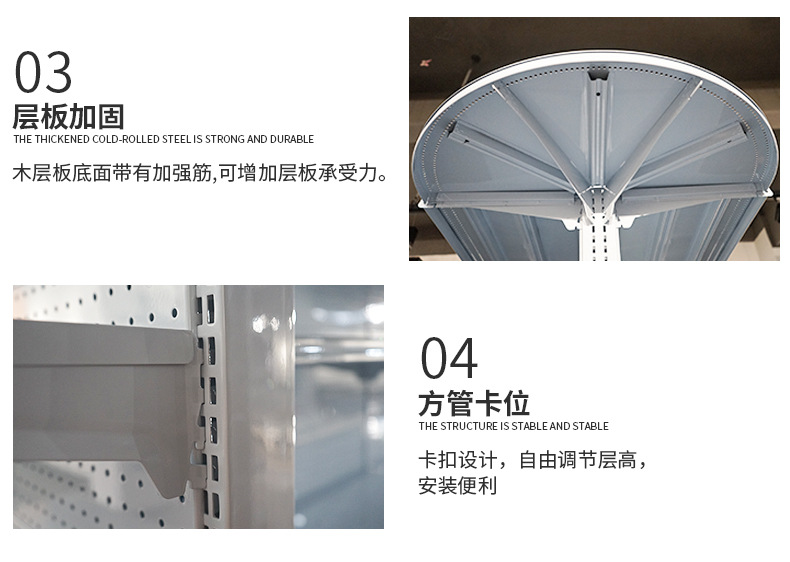 03
层板加固
THE THICKENED COLD-ROLLED STEEL IS STRONG AND DURABLE
木层板底面带有加强筋,可增加层板承受力。

04
方管卡位
THE STRUCTURE IS STABLE AND STABLE
卡扣设计，自由调节层高，安装便利