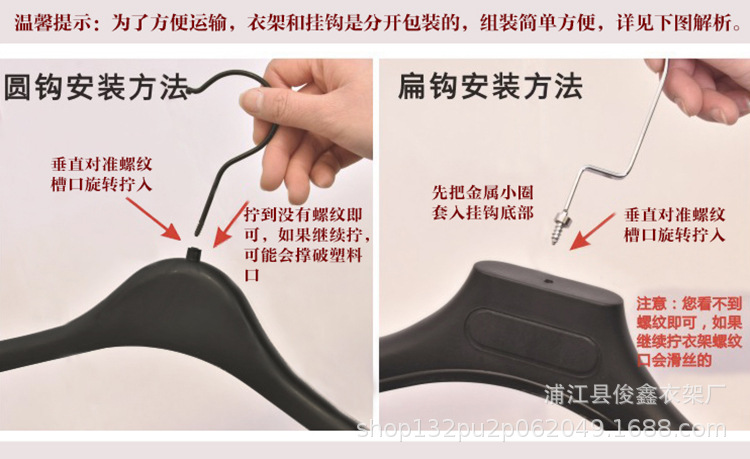 温馨提示：为了方便运输，衣架和挂钩是分开包装的，组装简单方便，详见下图解析。

圆钩安装方法

垂直对准螺纹槽口旋转拧入

拧到没有螺纹即可，如果继续拧，可能会撑破塑料口

扁钩安装方法

先把金属小圈套入挂钩底部

垂直对准螺纹槽口旋转拧入

注意：您看不到螺纹即可，如果继续拧衣架螺纹口会滑丝的

浦江县俊鑫衣架厂
shop132pu2p062049.1688.com