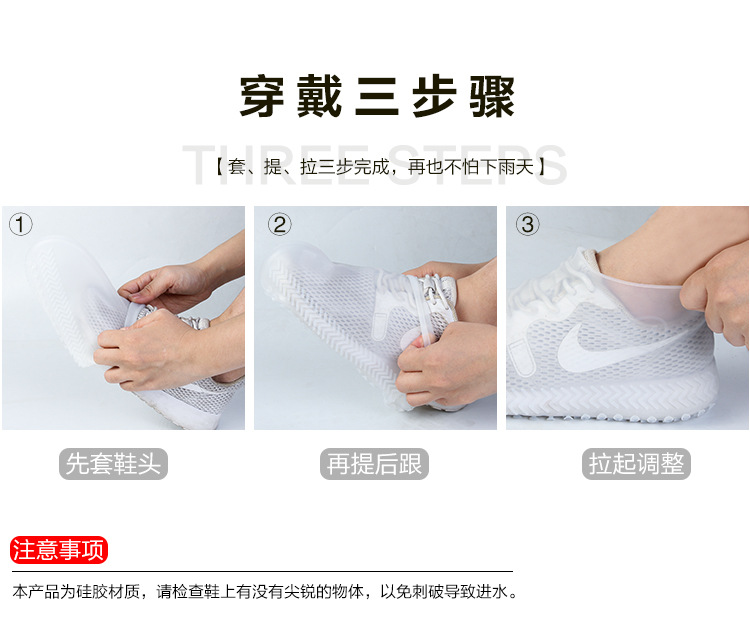 穿戴三步骤

THREE STEPS

【套、提、拉三步完成，再也不怕下雨天】

①

②

③

先套鞋头

再提后跟

拉起调整

注意事项

本产品为硅胶材质，请检查鞋上有没有尖锐的物体，以免刺破导致进水。