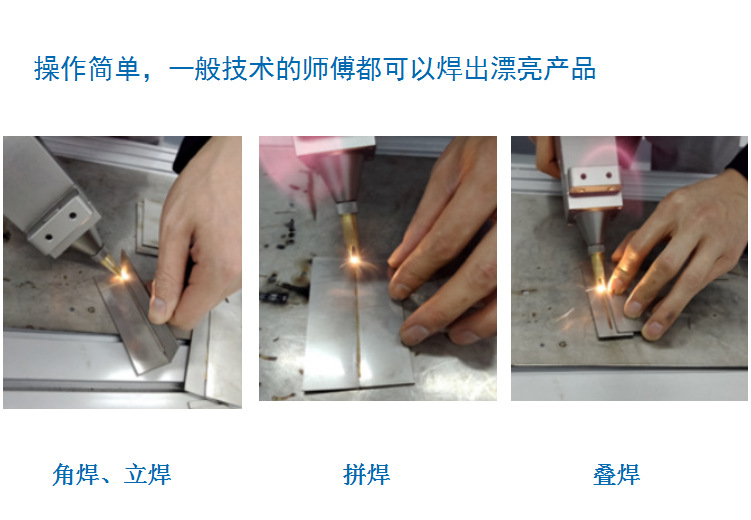 操作简单，一般技术的师傅都可以焊出漂亮产品

角焊、立焊

拼焊

叠焊