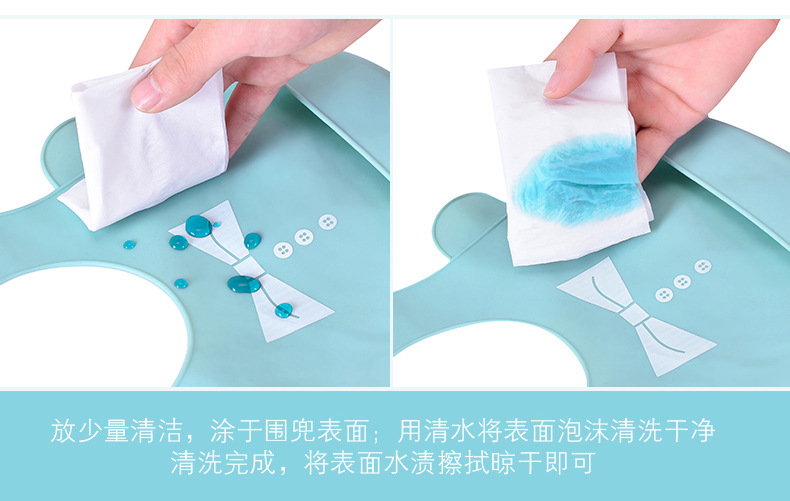 放少量清洁，涂于围兜表面；用清水将表面泡沫清洗干净
清洗完成，将表面水渍擦拭晾干即可