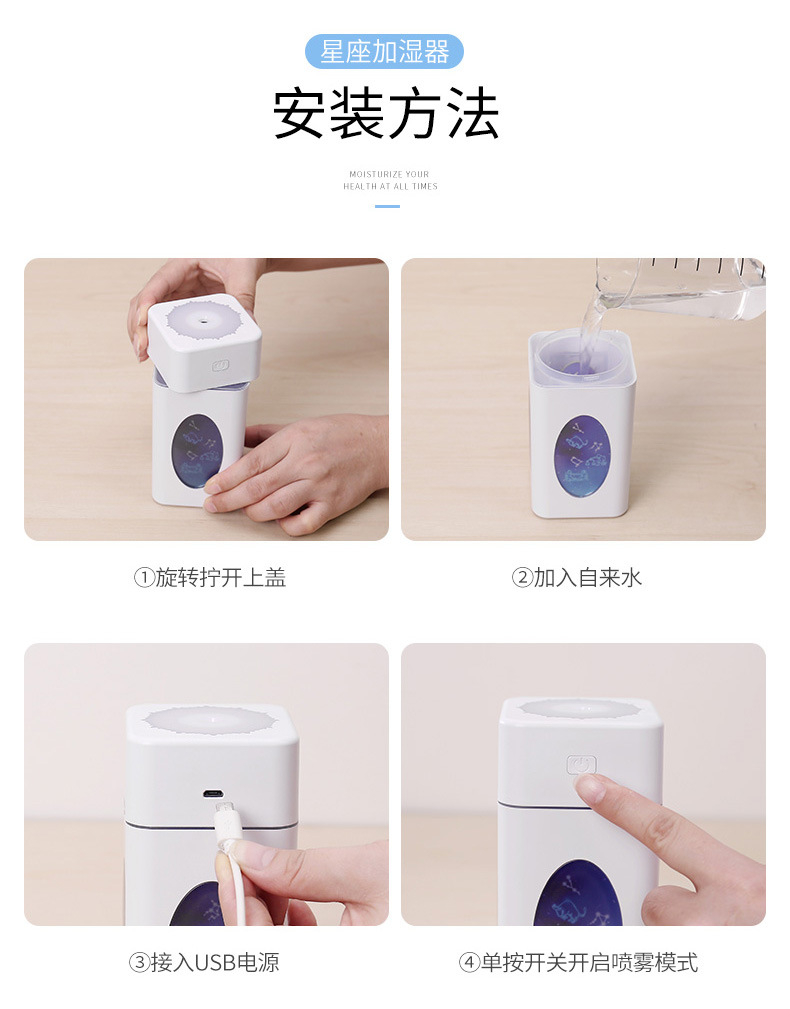 星座加湿器

安装方法

MOISTURIZE YOUR HEALTH AT ALL TIMES

①旋转拧开上盖

②加入自来水

③接入USB电源

④单按开关开启喷雾模式