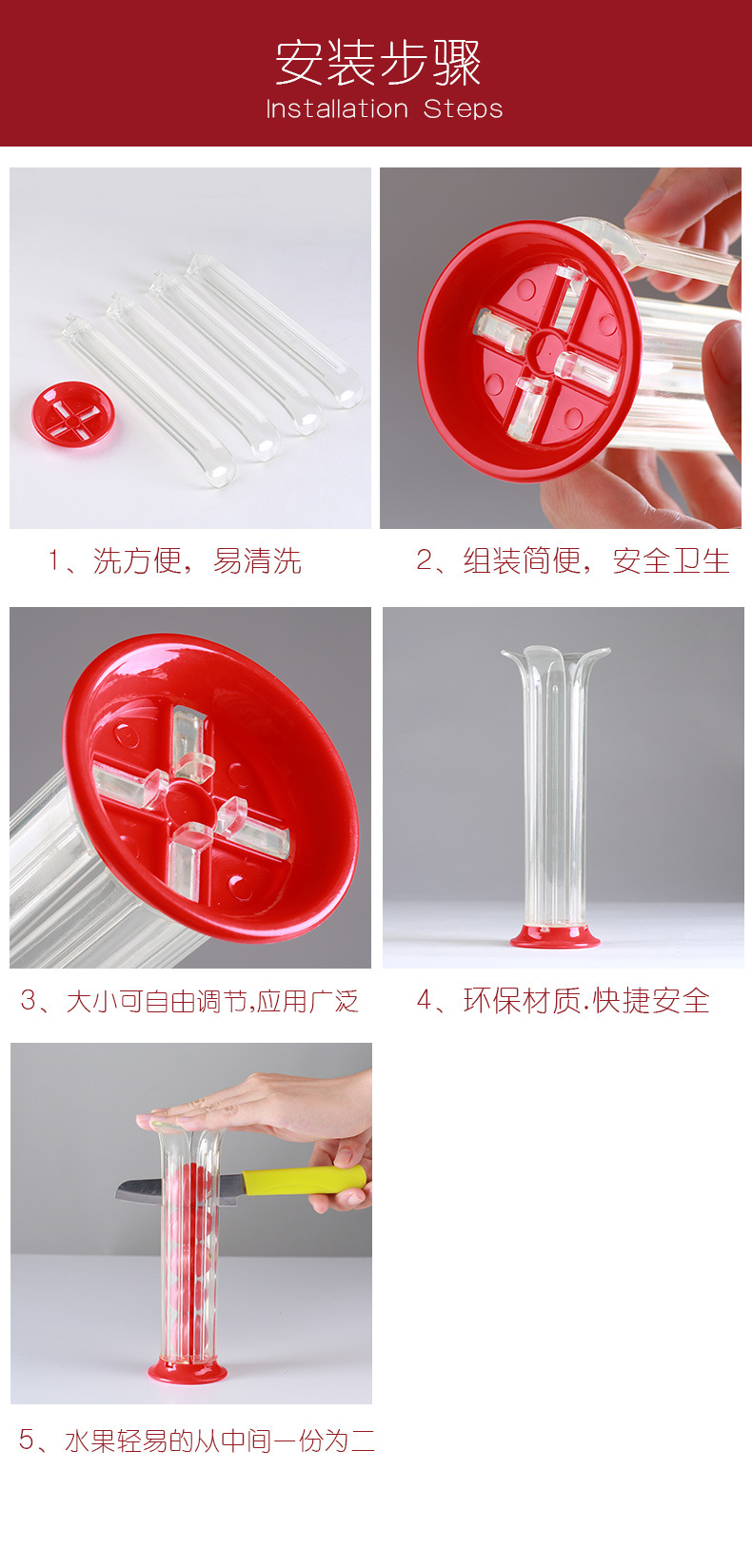 安装步骤
Installation Steps

1、洗方便，易清洗

2、组装简便，安全卫生

3、大小可自由调节,应用广泛

4、环保材质.快捷安全

5、水果轻易的从中间一份为二