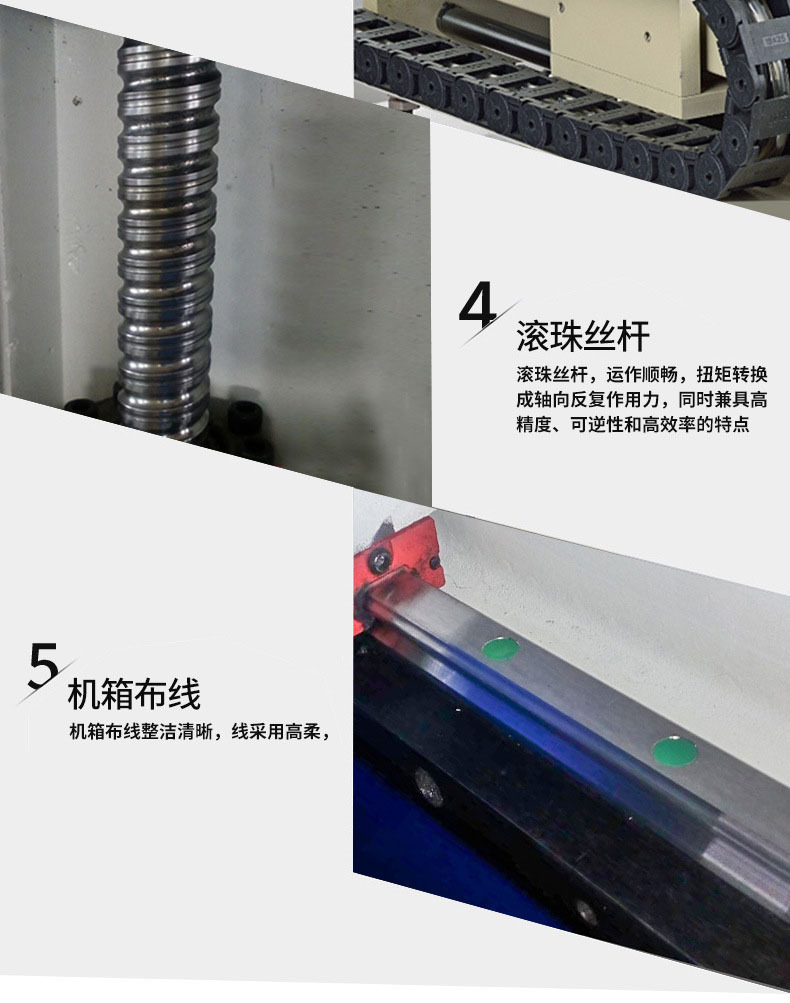 4 滚珠丝杆

滚珠丝杆，运作顺畅，扭矩转换成轴向反复作用力，同时兼具高精度、可逆性和高效率的特点

5 机箱布线

机箱布线整洁清晰，线采用高柔，