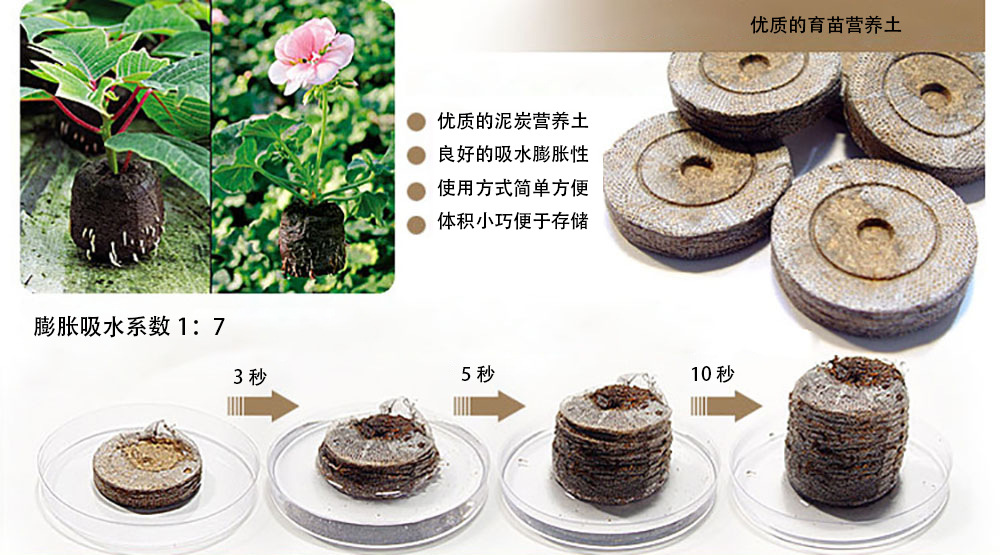 优质的育苗营养土

优质的泥炭营养土
良好的吸水膨胀性
使用方式简单方便
体积小巧便于存储

膨胀吸水系数 1：7

3 秒
5 秒
10 秒