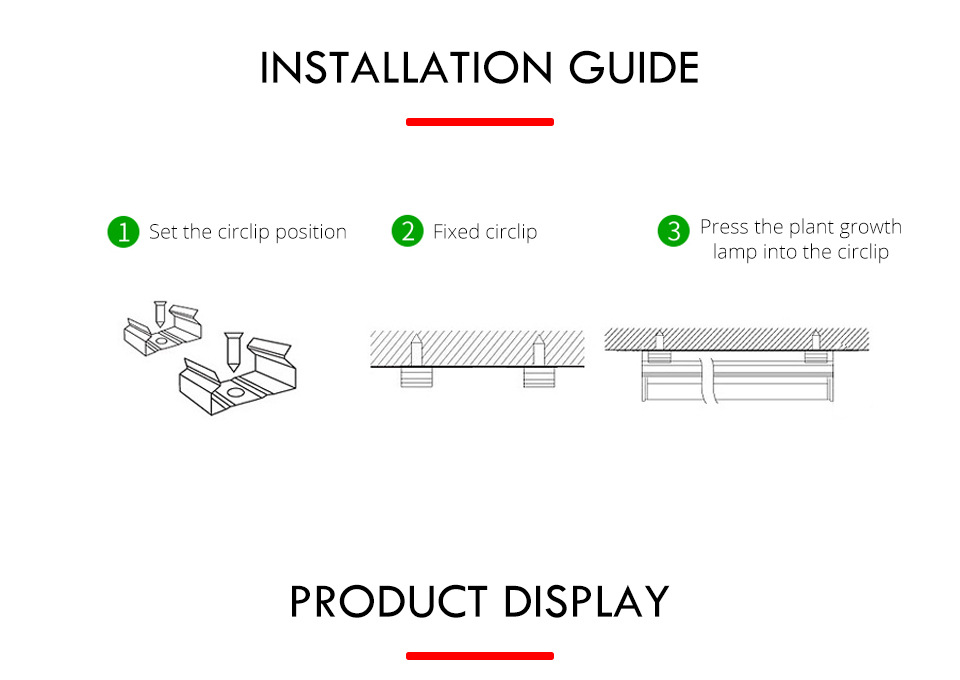 INSTALLATION GUIDE

1 Set the circlip position

2 Fixed circlip

3 Press the plant growth lamp into the circlip

PRODUCT DISPLAY