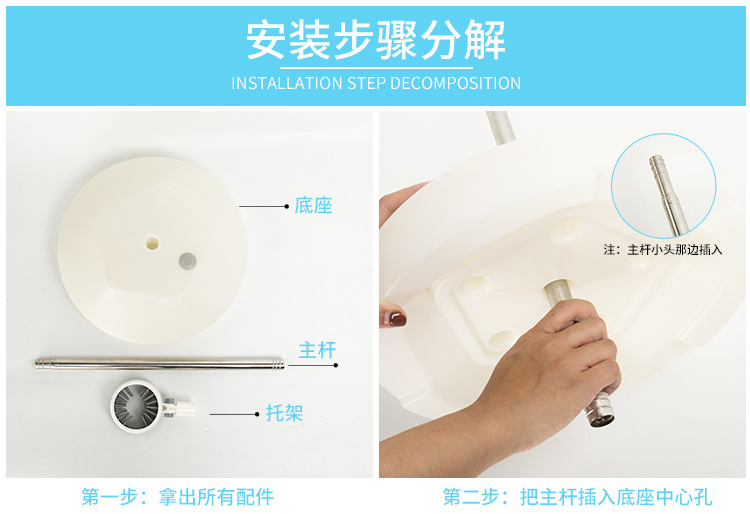 安装步骤分解
INSTALLATION STEP DECOMPOSITION

底座
主杆
托架

第一步：拿出所有配件

注：主杆小头那边插入

第二步：把主杆插入底座中心孔