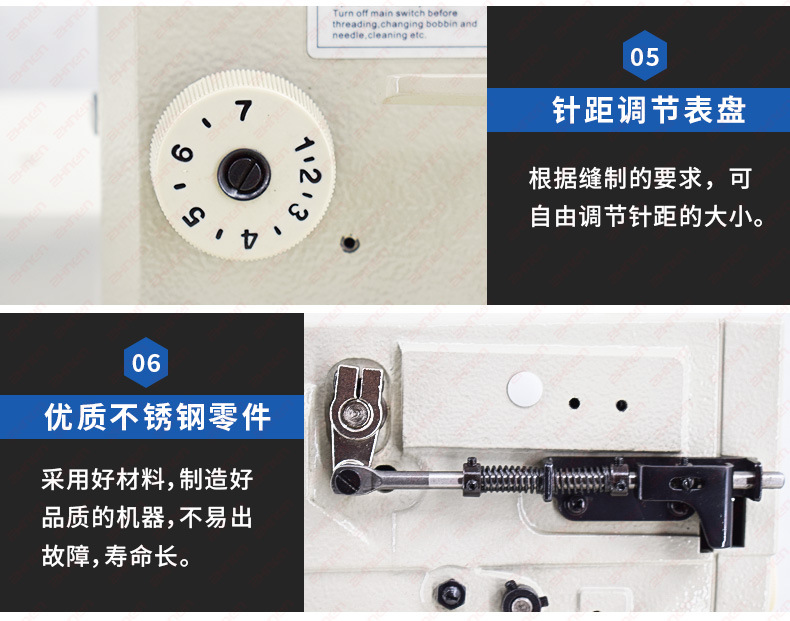 Turn off main switch before threading,changing bobbin and needle,cleaning etc.

7
1
2
3
4
5
6

05

针距调节表盘

根据缝制的要求，可自由调节针距的大小。

06

优质不锈钢零件

采用好材料，制造好品质的机器，不易出故障，寿命长。