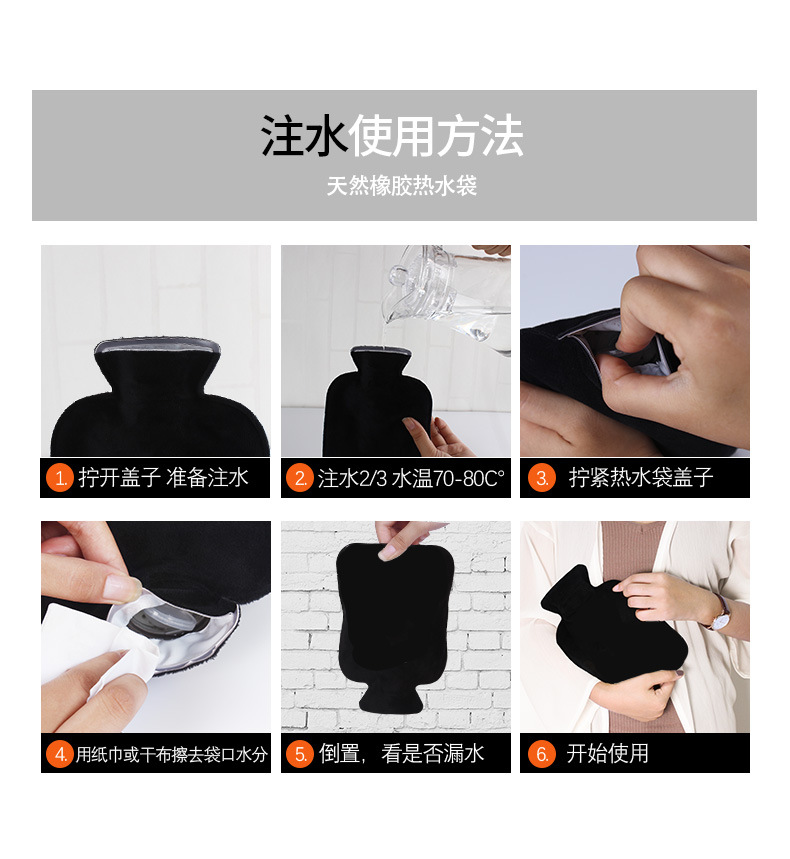 注水使用方法

天然橡胶热水袋

1. 拧开盖子 准备注水

2. 注水2/3 水温70-80C°

3. 拧紧热水袋盖子

4. 用纸巾或干布擦去袋口水分

5. 倒置，看是否漏水

6. 开始使用