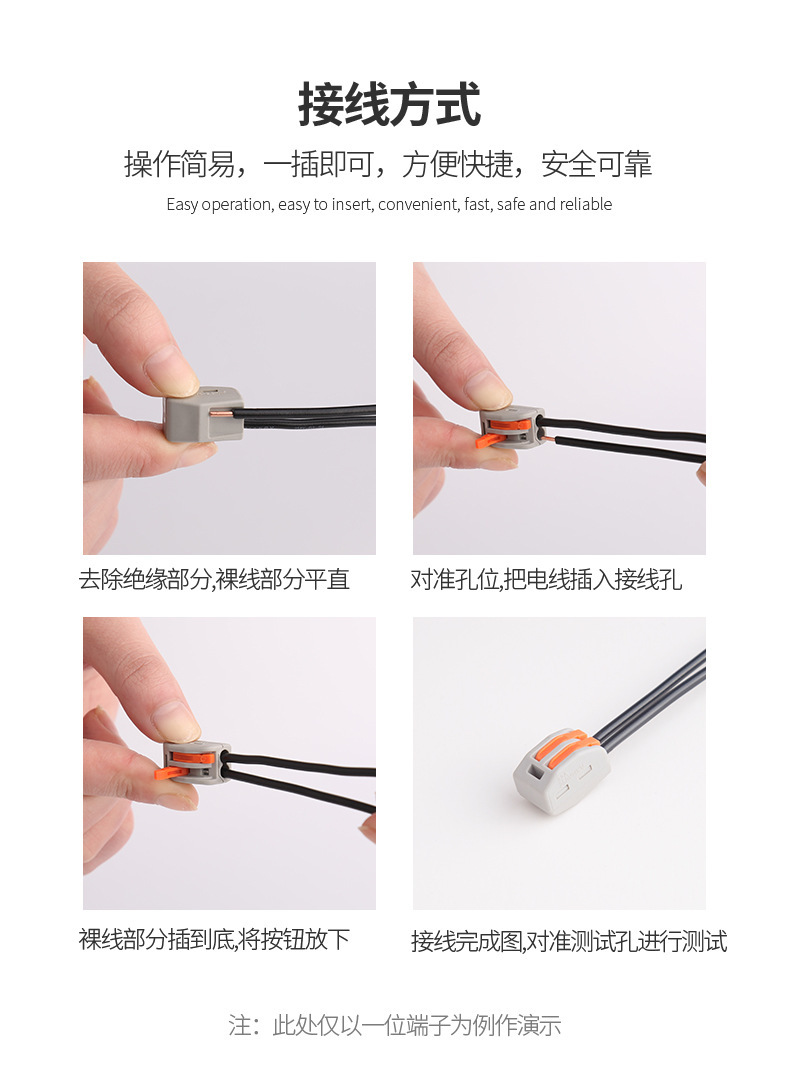 接线方式

操作简易，一插即可，方便快捷，安全可靠

Easy operation, easy to insert, convenient, fast, safe and reliable

去除绝缘部分,裸线部分平直

对准孔位,把电线插入接线孔

裸线部分插到底,将按钮放下

接线完成图,对准测试孔进行测试

注：此处仅以一位端子为例作演示