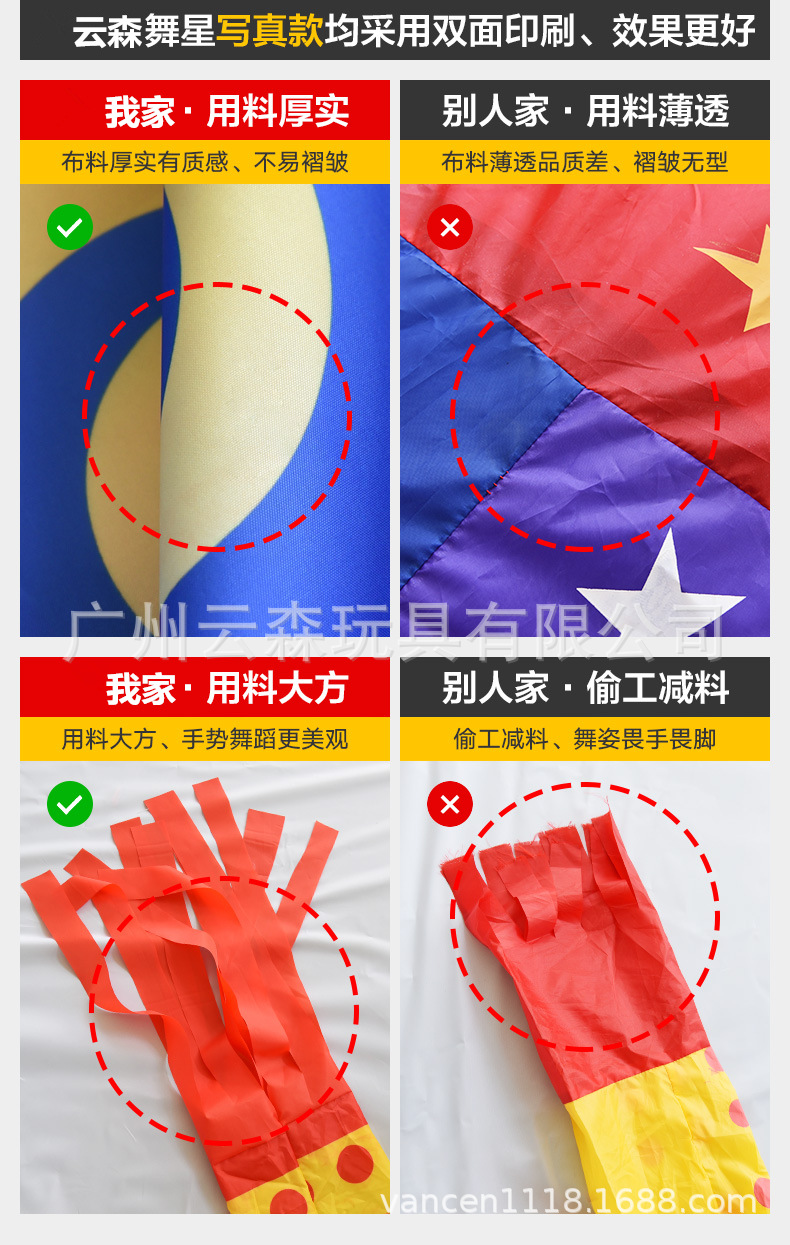 云森舞星写真款均采用双面印刷、效果更好

我家 · 用料厚实

布料厚实有质感、不易褶皱

别人家 · 用料薄透

布料薄透品质差、褶皱无型

广州云森玩具有限公司

我家 · 用料大方

用料大方、手势舞蹈更美观

别人家 · 偷工减料

偷工减料、舞姿畏手畏脚

vancen1118.1688.com