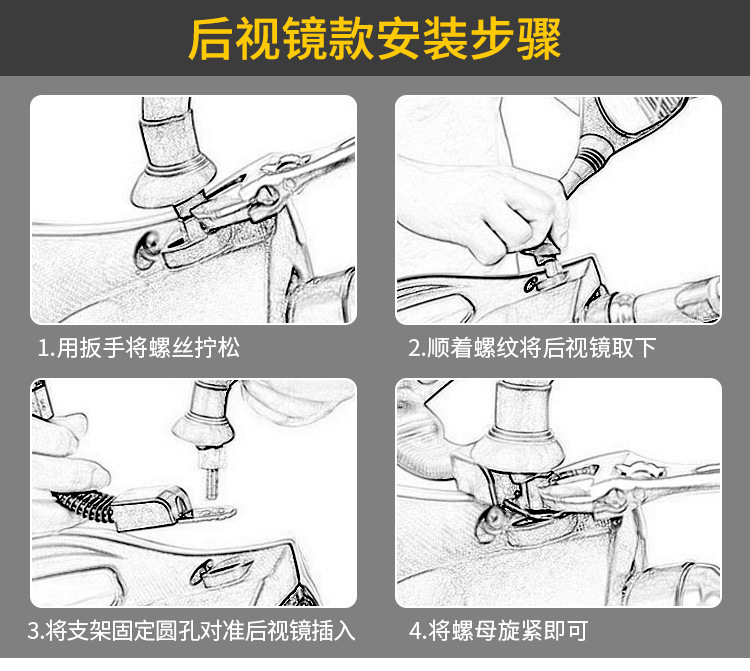 后视镜款安装步骤

1.用扳手将螺丝拧松

2.顺着螺纹将后视镜取下

3.将支架固定圆孔对准后视镜插入

4.将螺母旋紧即可