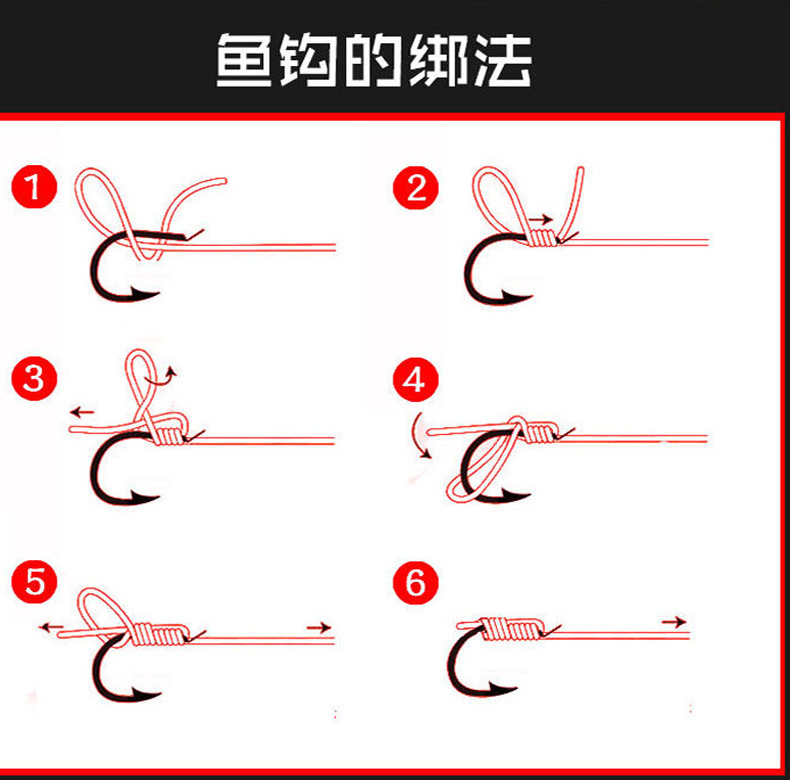 鱼钩的绑法

1

2

3

4

5

6