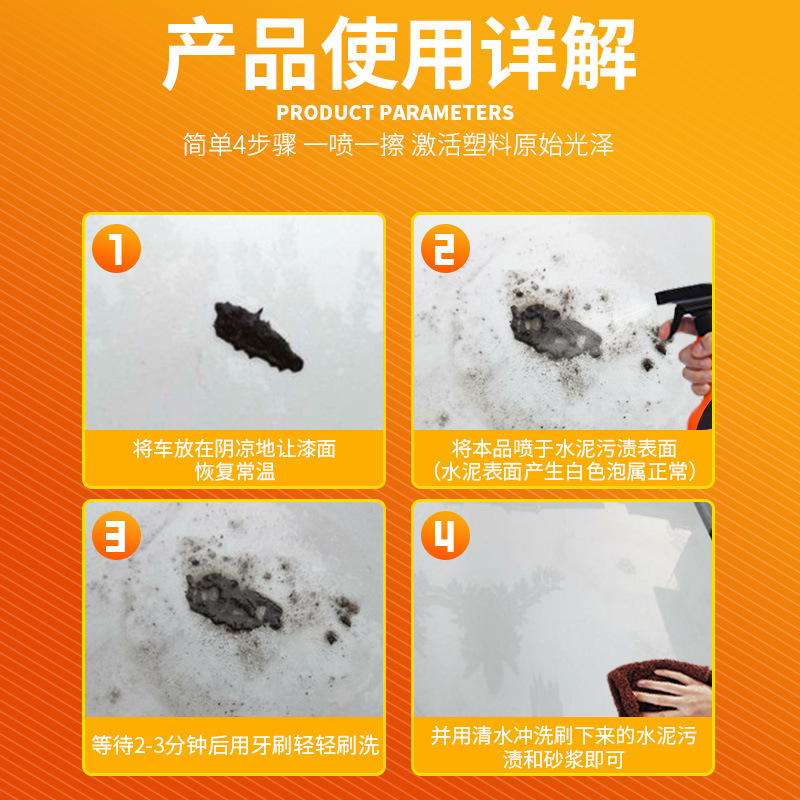 产品使用详解

PRODUCT PARAMETERS

简单4步骤 一喷一擦 激活塑料原始光泽

1

将车放在阴凉地让漆面恢复常温

2

将本品喷于水泥污渍表面（水泥表面产生白色泡属正常）

3

等待2-3分钟后用牙刷轻轻刷洗

4

并用清水冲洗刷下来的水泥污渍和砂浆即可