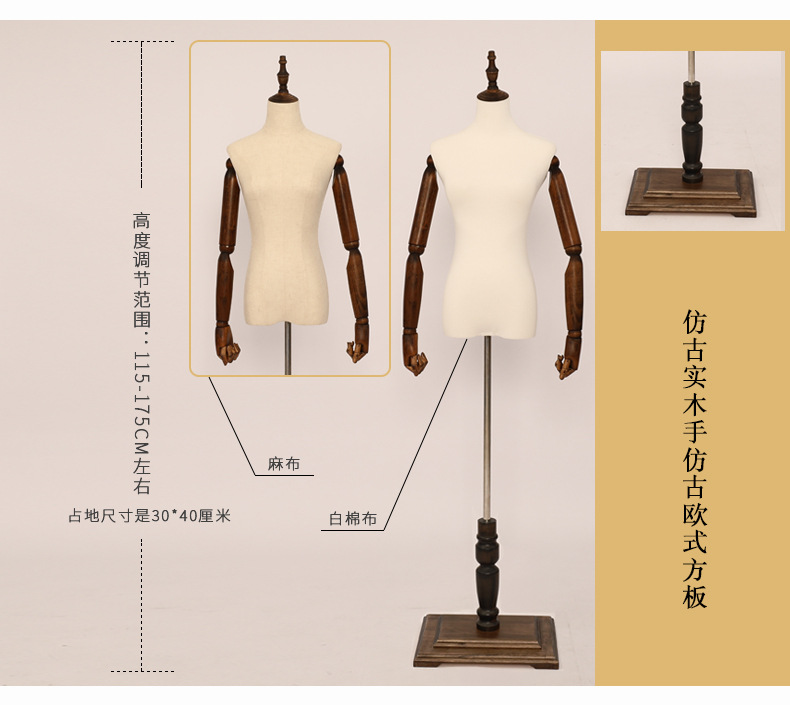 高度调节范围：115-175CM左右

占地尺寸是30*40厘米

麻布

白棉布

仿古实木手仿古欧式方板