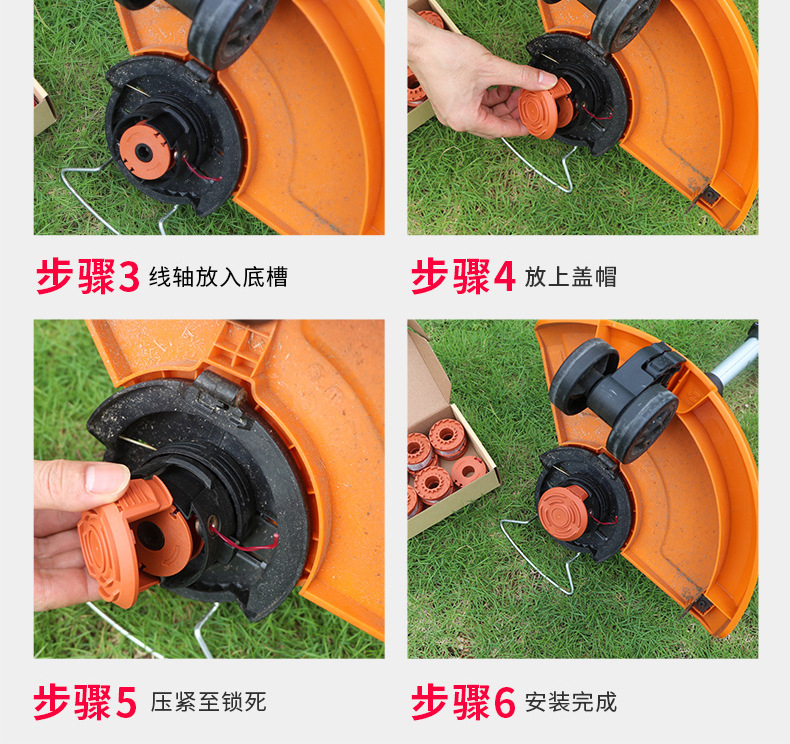 步骤3 线轴放入底槽

步骤4 放上盖帽

步骤5 压紧至锁死

步骤6 安装完成