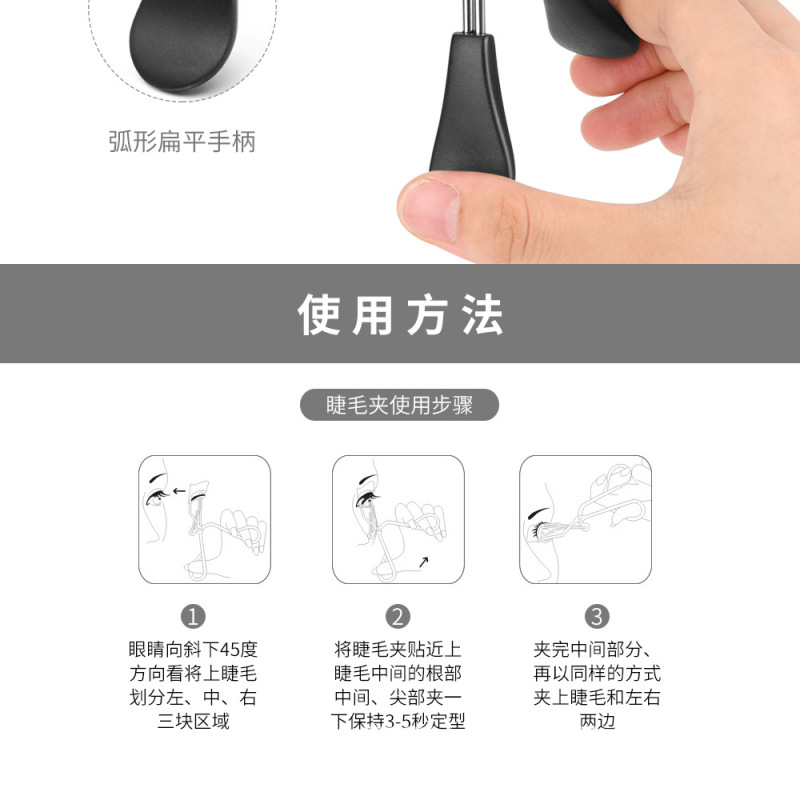 弧形扁平手柄

使用方法

睫毛夹使用步骤

1
眼睛向斜下45度方向看将上睫毛划分左、中、右三块区域

2
将睫毛夹贴近上睫毛中间的根部中间、尖部夹一下保持3-5秒定型

3
夹完中间部分、再以同样的方式夹上睫毛和左右两边