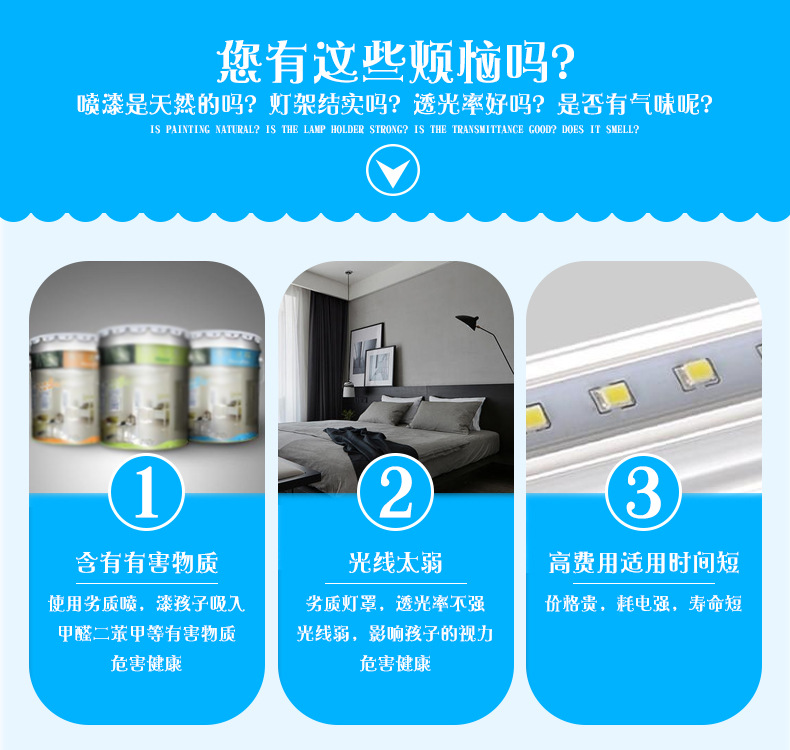 您有这些烦恼吗?

喷漆是天然的吗？灯架结实吗？透光率好吗？是否有气味呢？

IS PAINTING NATURAL? IS THE LAMP HOLDER STRONG? IS THE TRANSMITTANCE GOOD? DOES IT SMELL?

1

含有有害物质

使用劣质喷，漆孩子吸入甲醛二苯甲等有害物质危害健康

2

光线太弱

劣质灯罩，透光率不强光线弱，影响孩子的视力危害健康

3

高费用适用时间短

价格贵，耗电强，寿命短