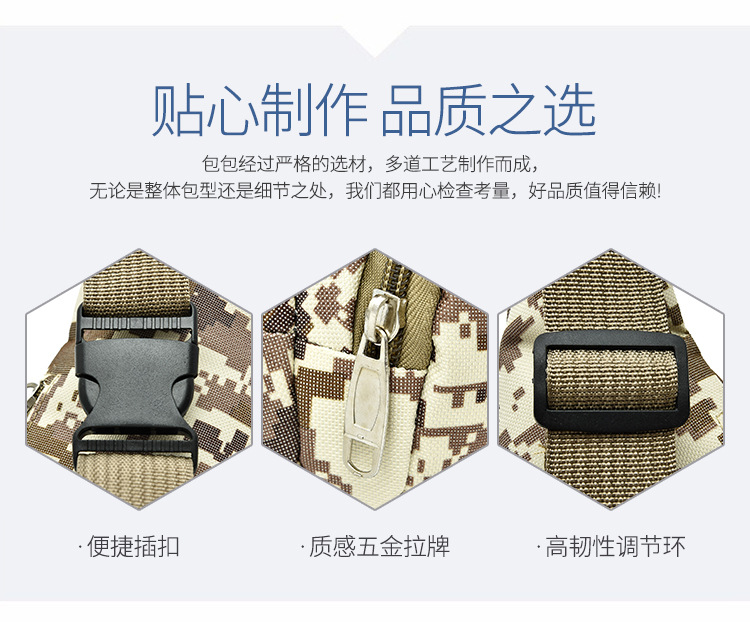 贴心制作 品质之选

包包经过严格的选材，多道工艺制作而成，
无论是整体包型还是细节之处，我们都用心检查考量，好品质值得信赖!

· 便捷插扣

· 质感五金拉牌

· 高韧性调节环