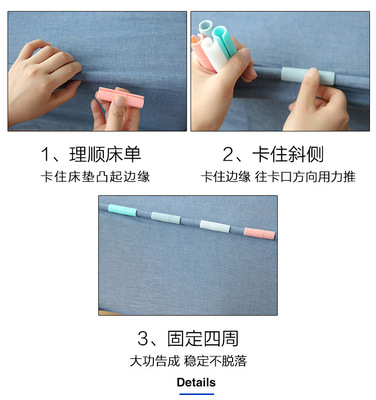 1、理顺床单
卡住床垫凸起边缘

2、卡住斜侧
卡住边缘 往卡口方向用力推

3、固定四周
大功告成 稳定不脱落

Details