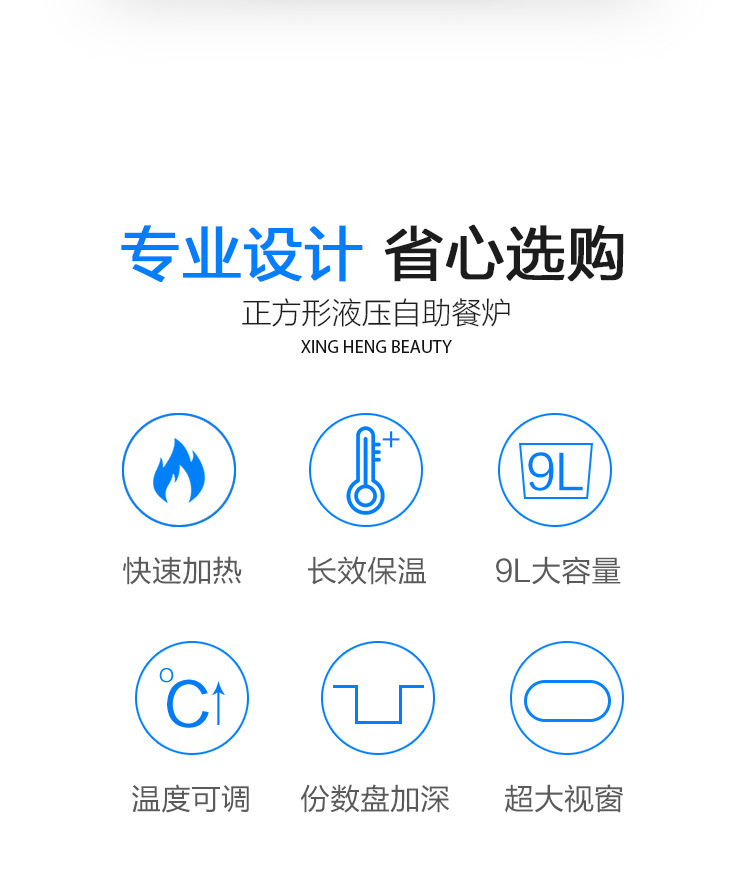 专业设计 省心选购

正方形液压自助餐炉

XING HENG BEAUTY

9L

快速加热 长效保温 9L大容量

°C↑

温度可调 份数盘加深 超大视窗