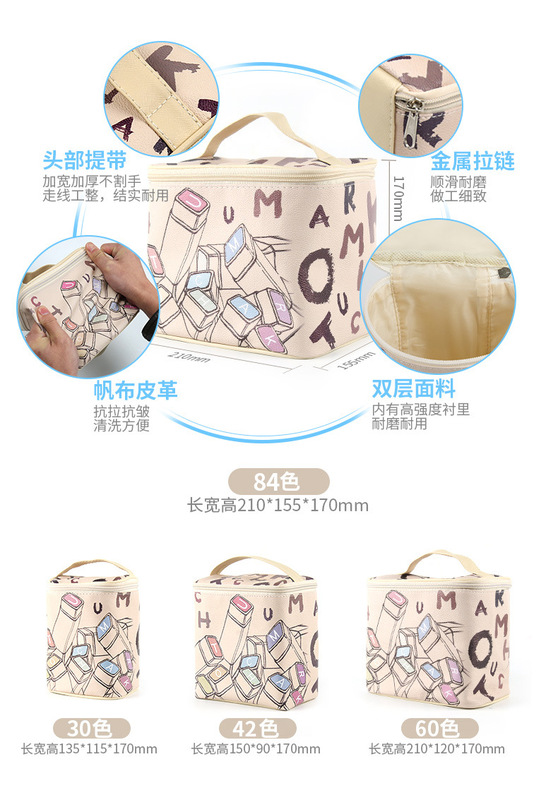 头部提带
加宽加厚不割手
走线工整，结实耐用

金属拉链
顺滑耐磨
做工细致

170mm

210mm

155mm

帆布皮革
抗拉抗皱
清洗方便

双层面料
内有高强度衬里
耐磨耐用

84色
长宽高210*155*170mm

30色
长宽高135*115*170mm

42色
长宽高150*90*170mm

60色
长宽高210*120*170mm