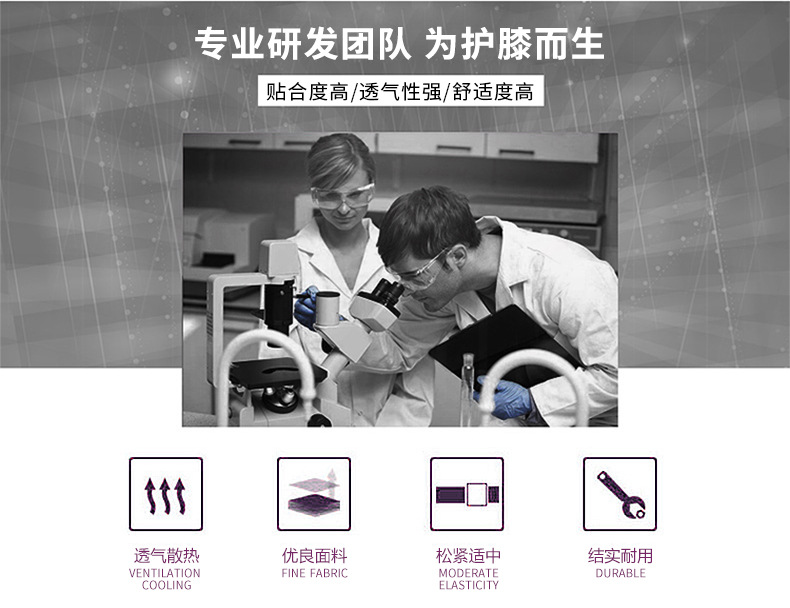 专业研发团队 为护膝而生

贴合度高/透气性强/舒适度高

透气散热
VENTILATION COOLING

优良面料
FINE FABRIC

松紧适中
MODERATE ELASTICITY

结实耐用
DURABLE