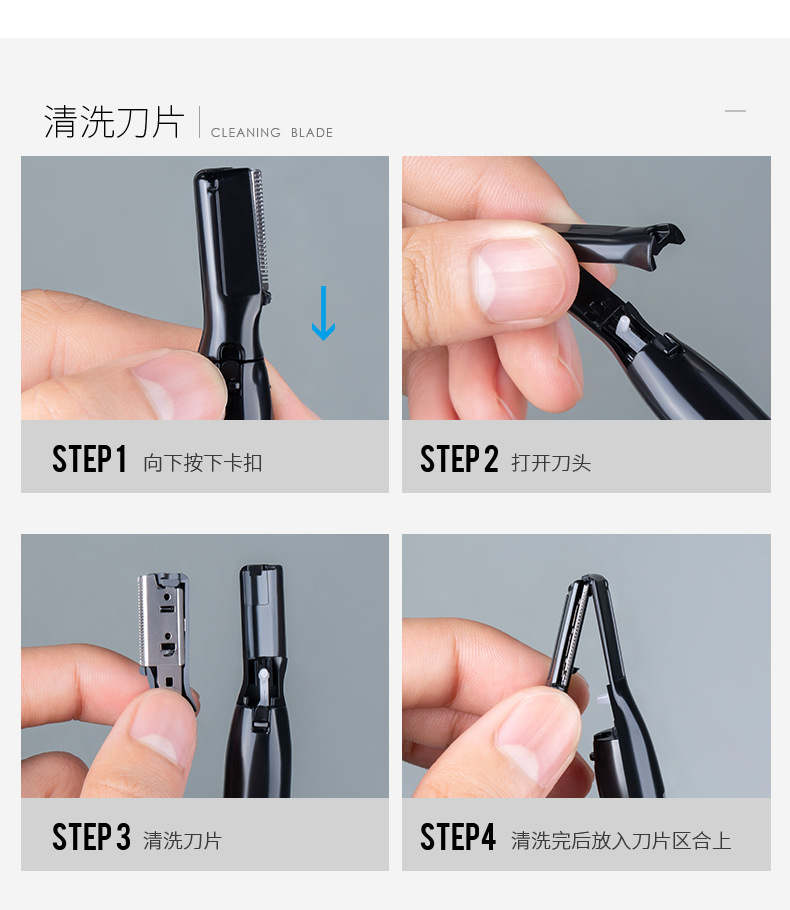 清洗刀片 | CLEANING BLADE

STEP 1 向下按下卡扣

STEP 2 打开刀头

STEP 3 清洗刀片

STEP4 清洗完后放入刀片区合上