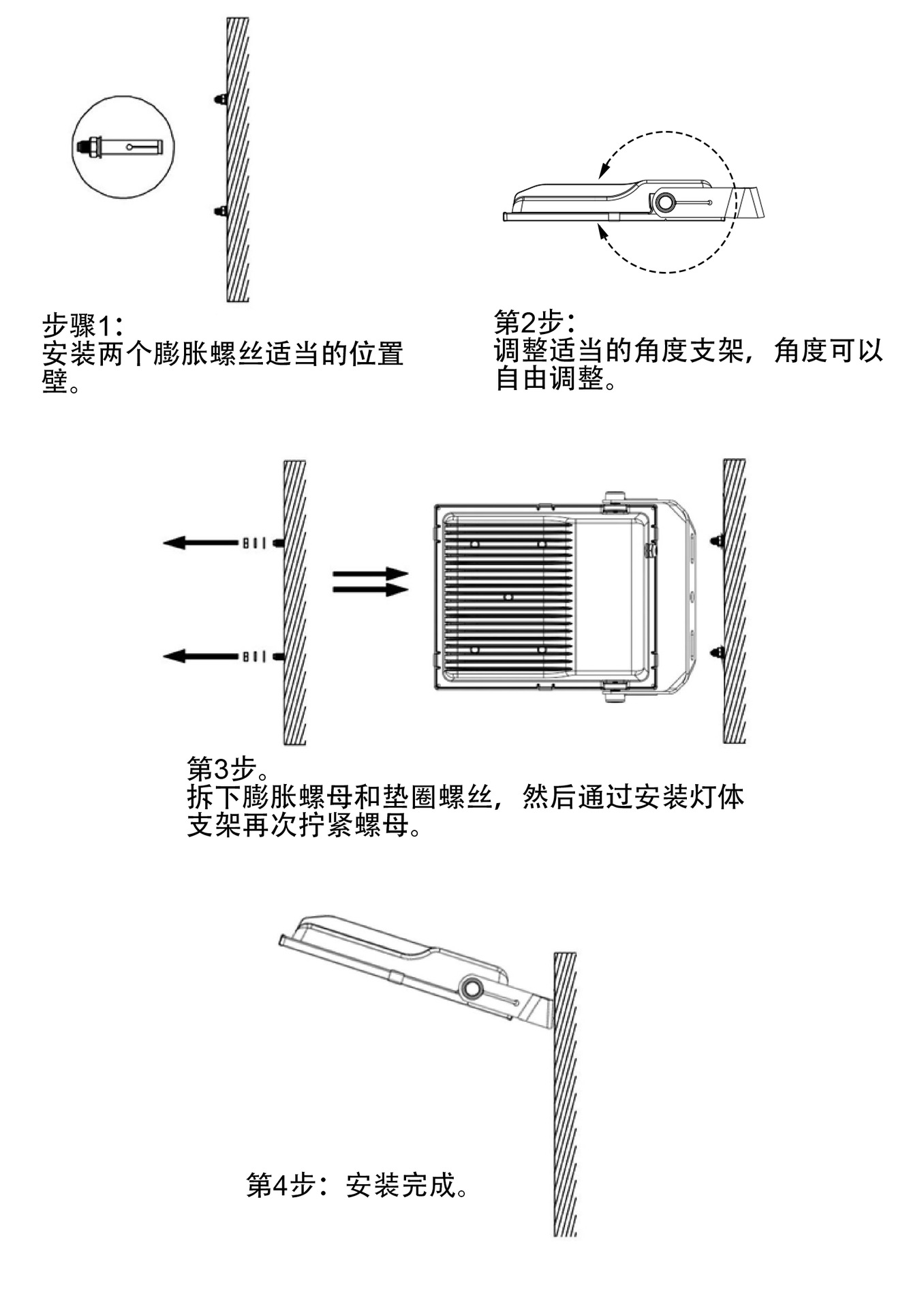 步骤1:
安装两个膨胀螺丝适当的位置壁。

第2步:
调整适当的角度支架，角度可以自由调整。

第3步。
拆下膨胀螺母和垫圈螺丝，然后通过安装灯体支架再次拧紧螺母。

第4步：安装完成。