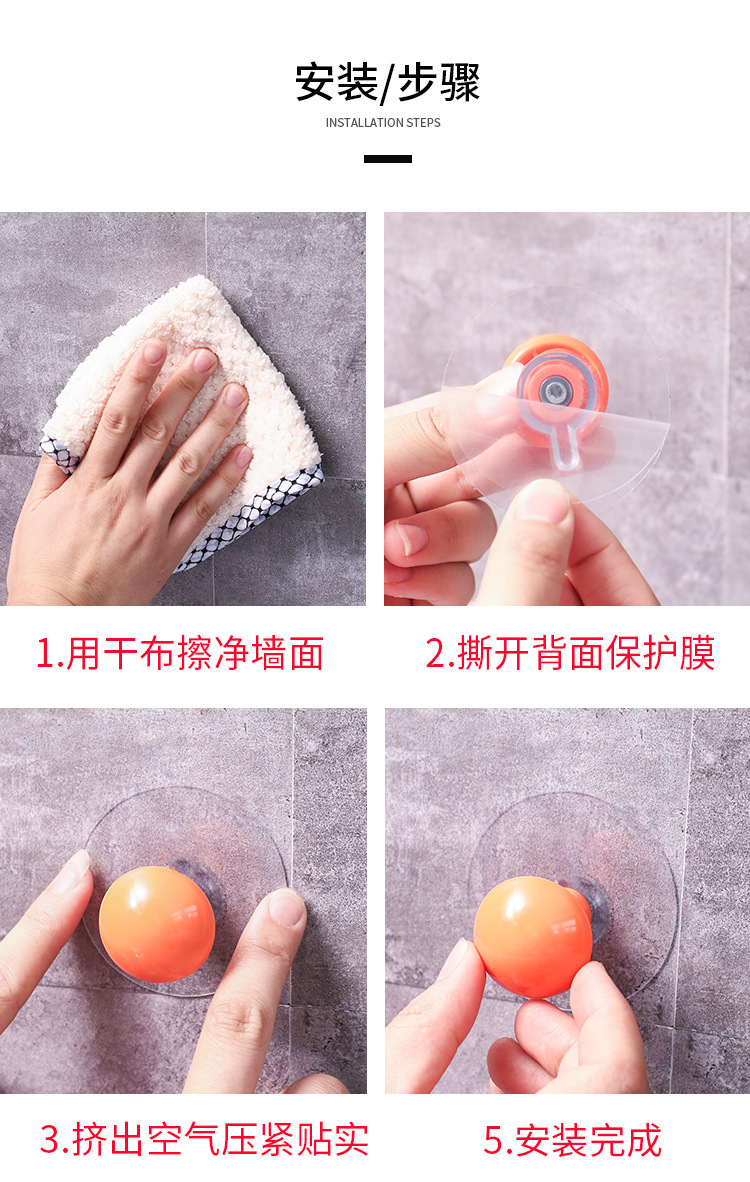 安装/步骤

INSTALLATION STEPS

1.用干布擦净墙面

2.撕开背面保护膜

3.挤出空气压紧贴实

5.安装完成