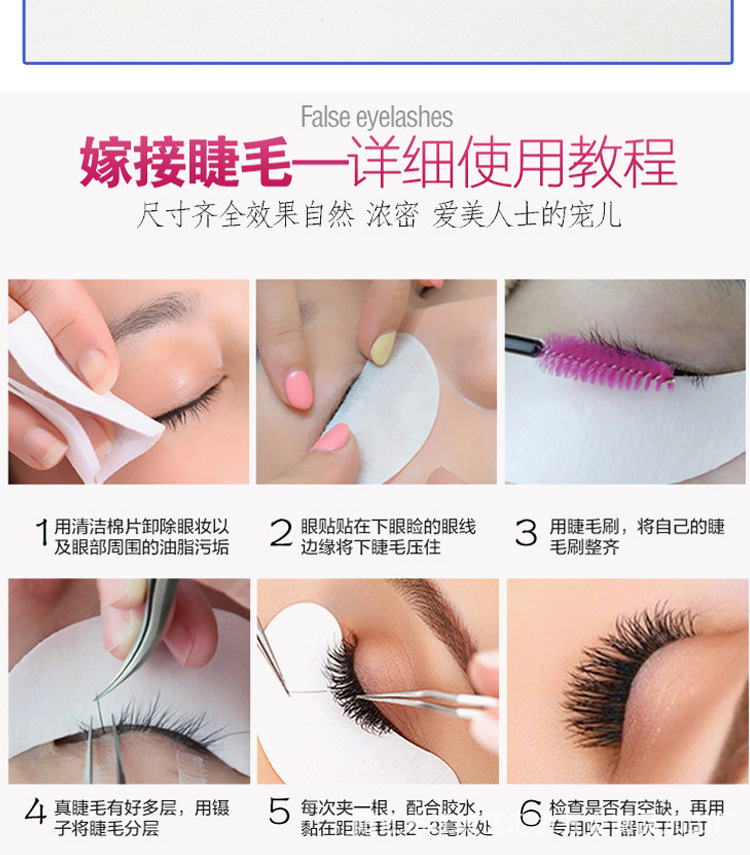 False eyelashes

嫁接睫毛—详细使用教程

尺寸齐全效果自然 浓密 爱美人士的宠儿

1 用清洁棉片卸除眼妆以及眼部周围的油脂污垢

2 眼贴贴在下眼睑的眼线边缘将下睫毛压住

3 用睫毛刷，将自己的睫毛刷整齐

4 真睫毛有好多层，用镊子将睫毛分层

5 每次夹一根，配合胶水，黏在距睫毛根2--3毫米处

6 检查是否有空缺，再用专用吹干器吹干即可