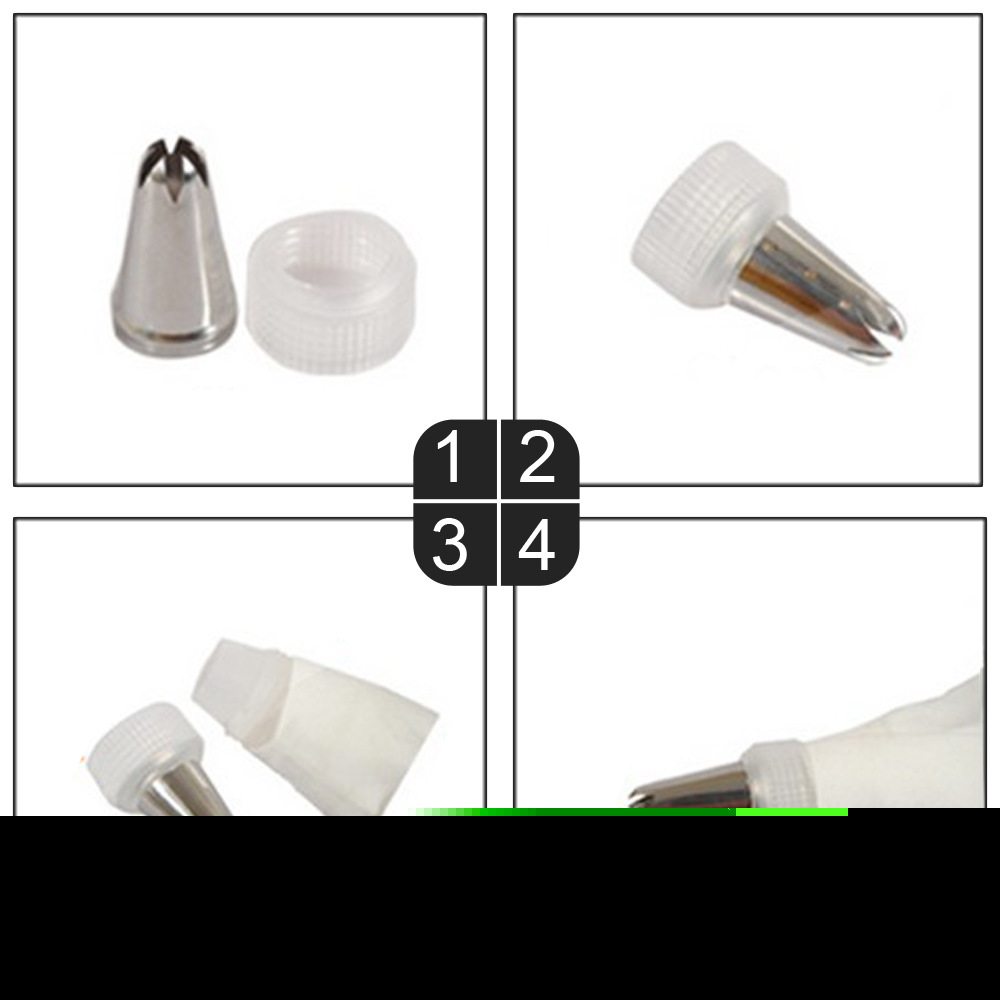 1 2
3 4