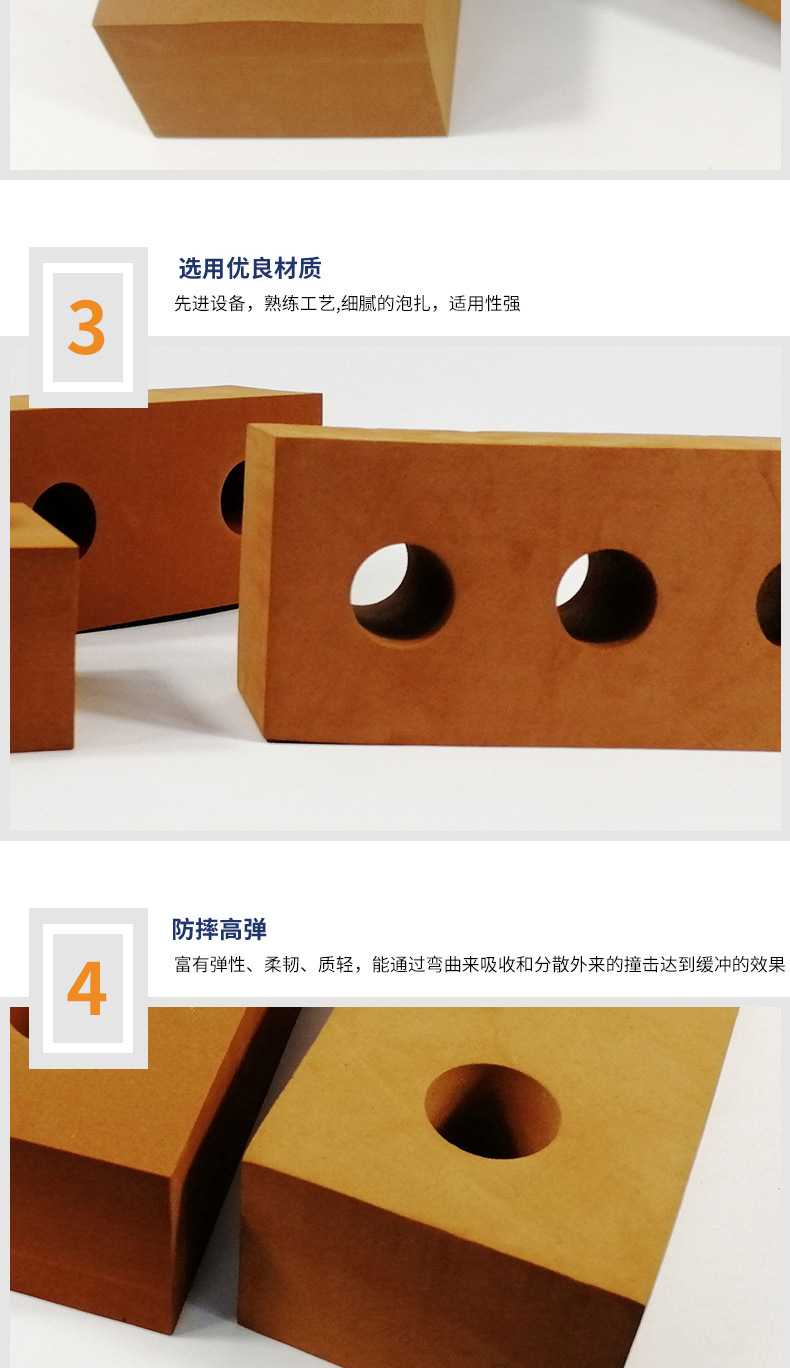 3

选用优良材质

先进设备，熟练工艺,细腻的泡扎，适用性强

4

防摔高弹

富有弹性、柔韧、质轻，能通过弯曲来吸收和分散外来的撞击达到缓冲的效果