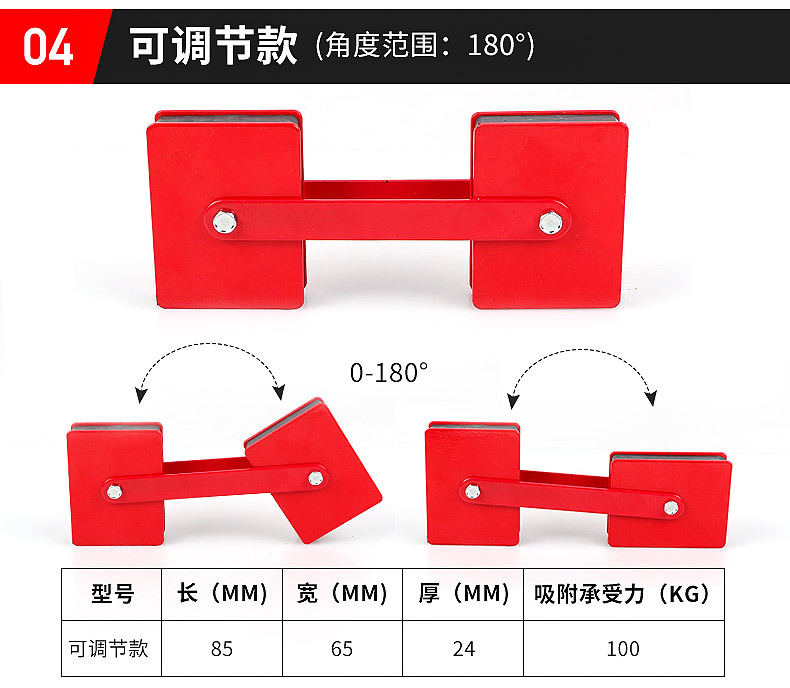 04 可调节款（角度范围：180°）

0-180°

| 型号 | 长（MM） | 宽（MM） | 厚（MM） | 吸附承受力（KG） |
|---|---|---|---|---|
| 可调节款 | 85 | 65 | 24 | 100 |