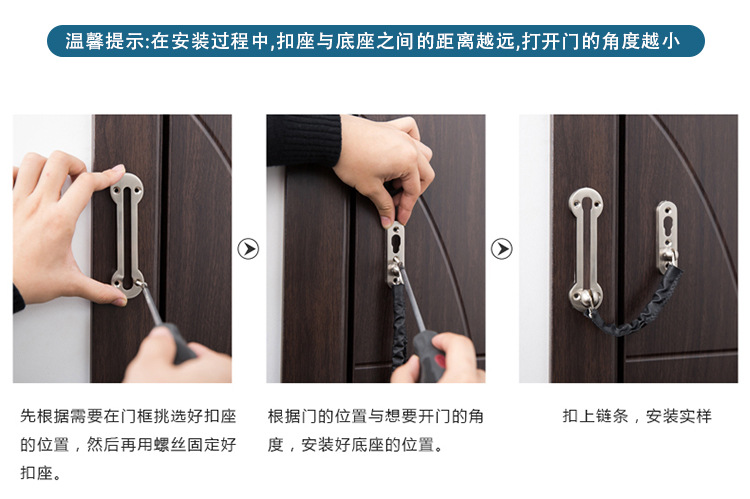 温馨提示:在安装过程中,扣座与底座之间的距离越远,打开门的角度越小

先根据需要在门框挑选好扣座的位置，然后再用螺丝固定好扣座。

根据门的位置与想要开门的角度，安装好底座的位置。

扣上链条，安装实样