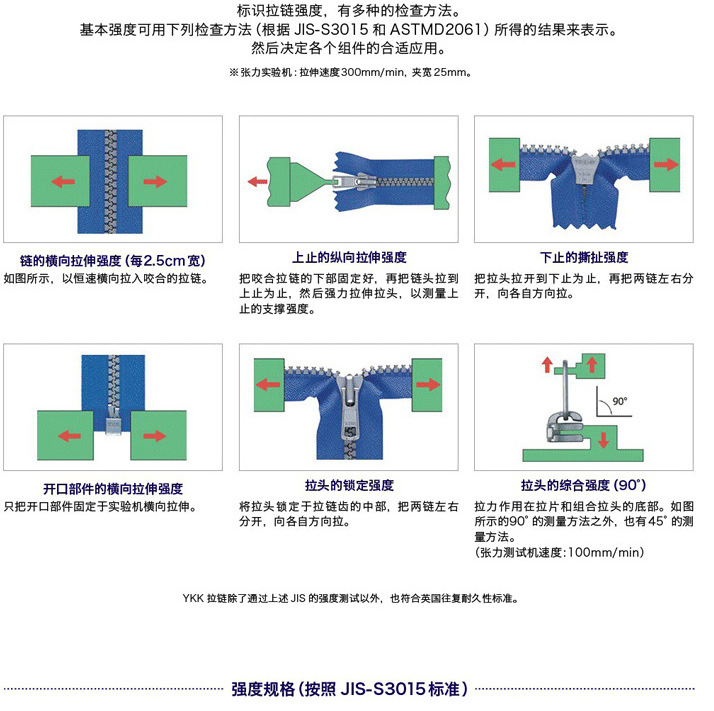 标识拉链强度，有多种的检查方法。
基本强度可用下列检查方法（根据 JIS-S3015 和 ASTMD2061）所得的结果来表示。
然后决定各个组件的合适应用。

※张力实验机：拉伸速度300mm/min，夹宽25mm。

链的横向拉伸强度（每2.5cm宽）
如图所示，以恒速横向拉入咬合的拉链。

上止的纵向拉伸强度
把咬合拉链的下部固定好，再把链头拉到上止为止，然后强力拉伸拉头，以测量上止的支撑强度。

下止的撕扯强度
把拉头拉开到下止为止，再把两链左右分开，向各自方向拉。

开口部件的横向拉伸强度
只把开口部件固定于实验机横向拉伸。

拉头的锁定强度
将拉头锁定于拉链齿的中部，把两链左右分开，向各自方向拉。

90°

拉头的综合强度（90°）
拉力作用在拉片和组合拉头的底部。如图所示的90°的测量方法之外，也有45°的测量方法。
（张力测试机速度：100mm/min）

YKK 拉链除了通过上述 JIS 的强度测试以外，也符合英国往复耐久性标准。

强度规格（按照 JIS-S3015标准）