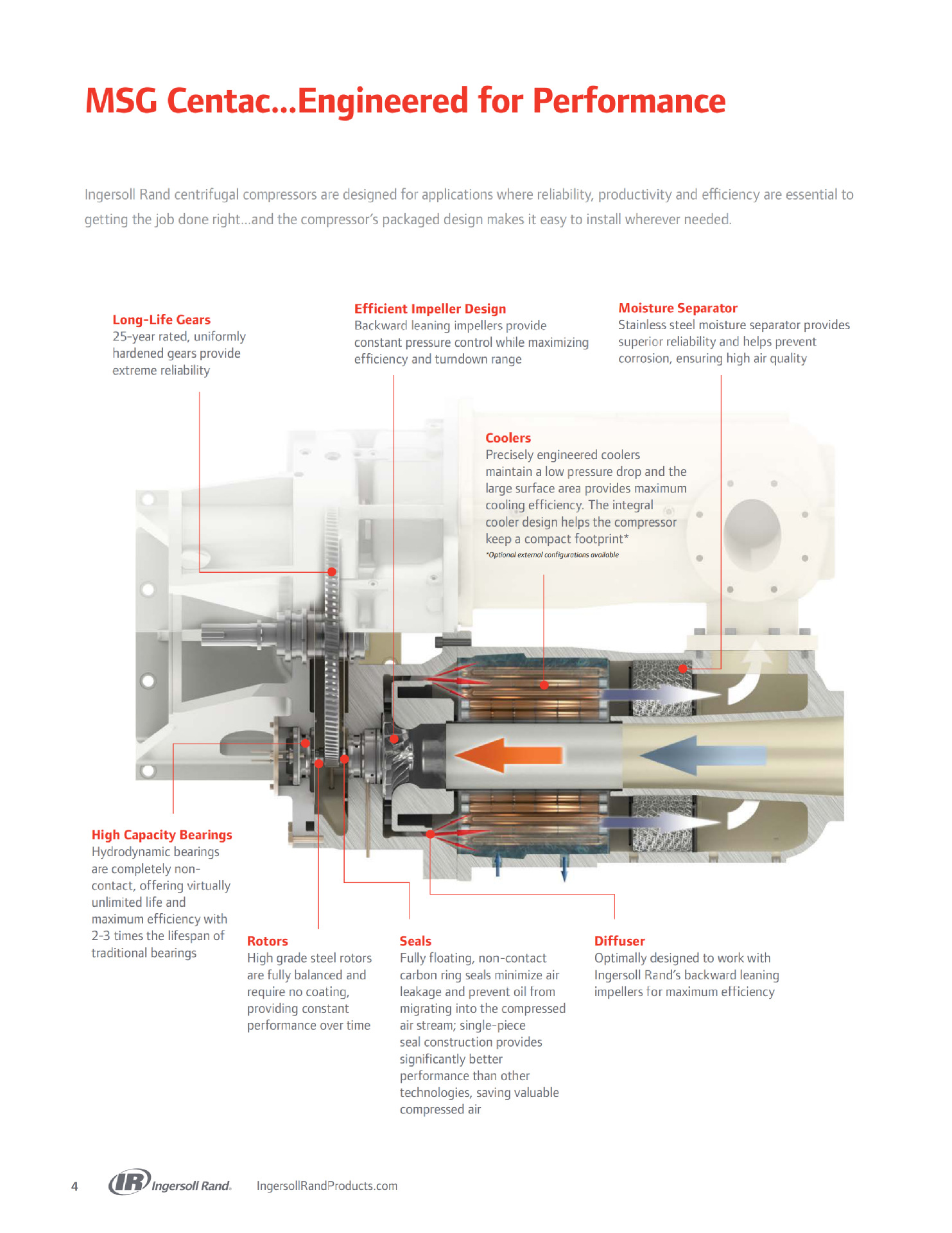 MSG Centac...Engineered for Performance

Ingersoll Rand centrifugal compressors are designed for applications where reliability, productivity and efficiency are essential to getting the job done right...and the compressor's packaged design makes it easy to install wherever needed.

Long-Life Gears
25-year rated, uniformly hardened gears provide extreme reliability

Efficient Impeller Design
Backward leaning impellers provide constant pressure control while maximizing efficiency and turndown range

Moisture Separator
Stainless steel moisture separator provides superior reliability and helps prevent corrosion, ensuring high air quality

Coolers
Precisely engineered coolers maintain a low pressure drop and the large surface area provides maximum cooling efficiency. The integral cooler design helps the compressor keep a compact footprint*
*Optional external configurations available

High Capacity Bearings
Hydrodynamic bearings are completely non-contact, offering virtually unlimited life and maximum efficiency with 2-3 times the lifespan of traditional bearings

Rotors
High grade steel rotors are fully balanced and require no coating, providing constant performance over time

Seals
Fully floating, non-contact carbon ring seals minimize air leakage and prevent oil from migrating into the compressed air stream; single-piece seal construction provides significantly better performance than other technologies, saving valuable compressed air

Diffuser
Optimally designed to work with Ingersoll Rand's backward leaning impellers for maximum efficiency

4 IR Ingersoll Rand. IngersollRandProducts.com