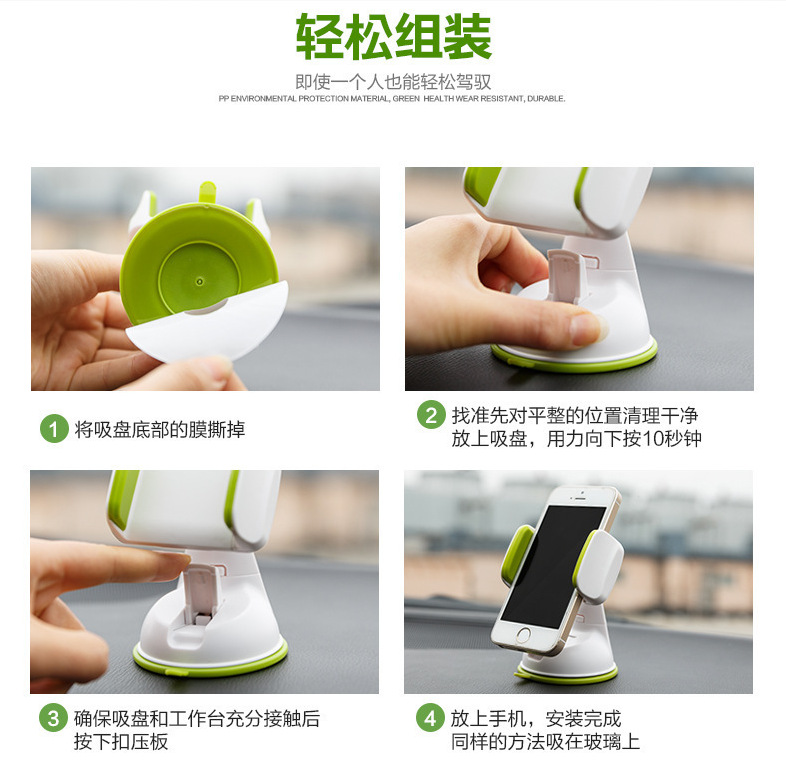 轻松组装

即使一个人也能轻松驾驭
PP ENVIRONMENTAL PROTECTION MATERIAL, GREEN HEALTH WEAR RESISTANT, DURABLE.

1 将吸盘底部的膜撕掉

2 找准先对平整的位置清理干净
放上吸盘，用力向下按10秒钟

3 确保吸盘和工作台充分接触后
按下扣压板

4 放上手机，安装完成
同样的方法吸在玻璃上