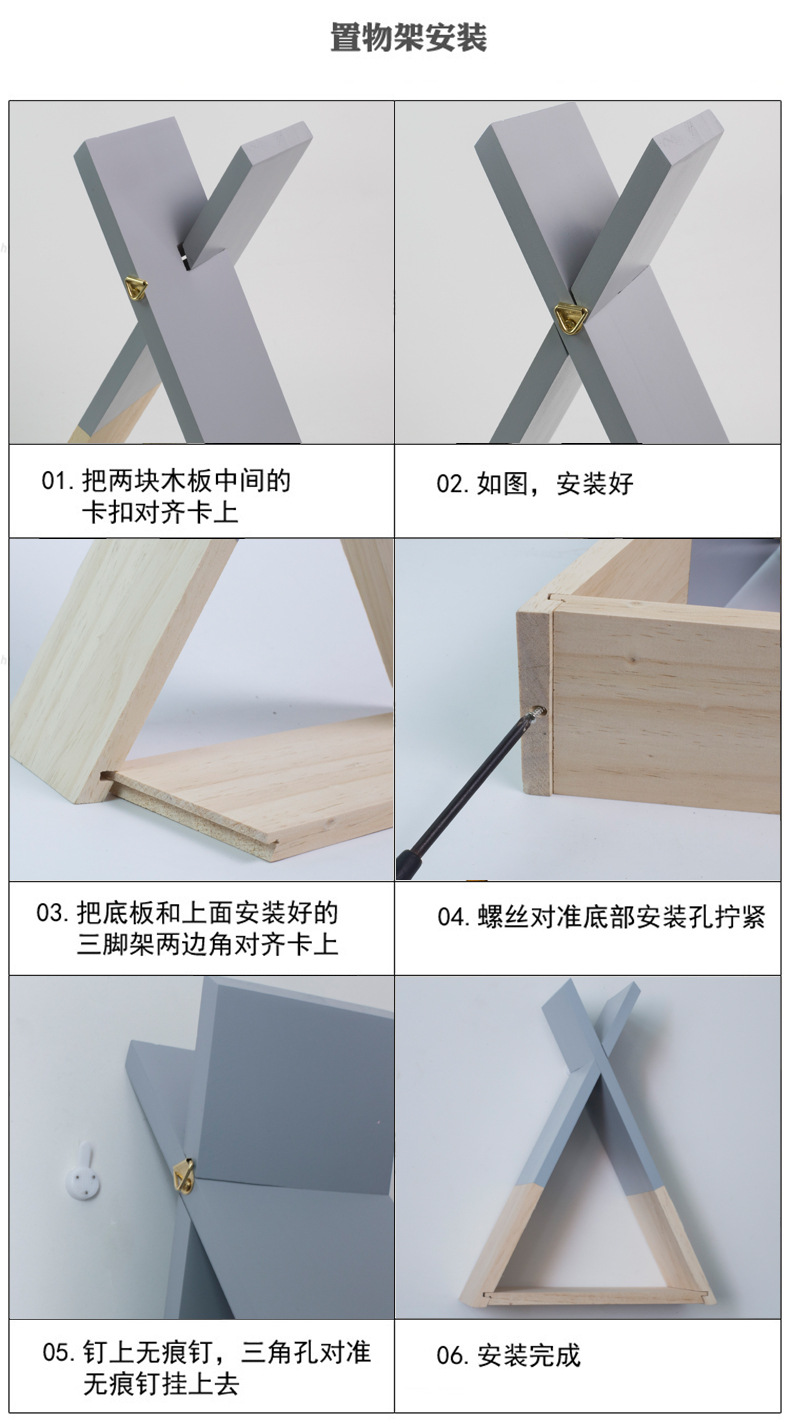 置物架安装

01. 把两块木板中间的卡扣对齐卡上

02. 如图，安装好

03. 把底板和上面安装好的三脚架两边角对齐卡上

04. 螺丝对准底部安装孔拧紧

05. 钉上无痕钉，三角孔对准无痕钉挂上去

06. 安装完成