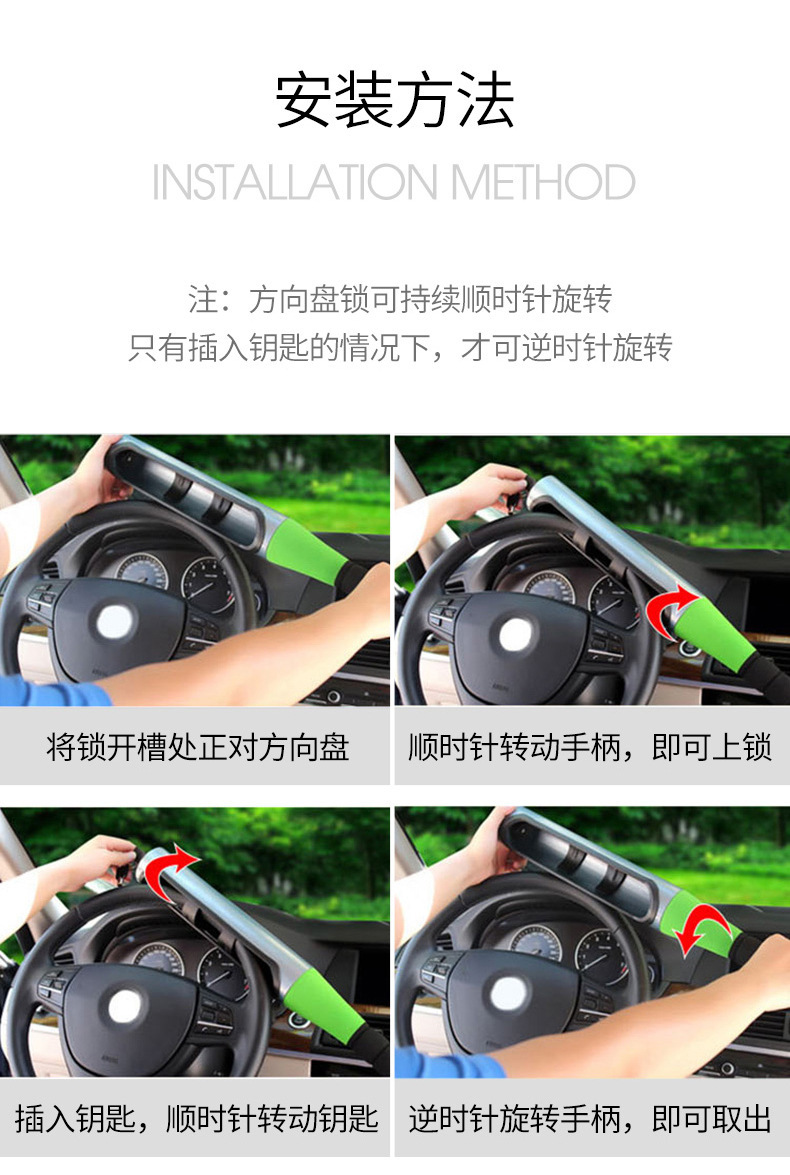 安装方法

INSTALLATION METHOD

注：方向盘锁可持续顺时针旋转
只有插入钥匙的情况下，才可逆时针旋转

将锁开槽处正对方向盘

顺时针转动手柄，即可上锁

插入钥匙，顺时针转动钥匙

逆时针旋转手柄，即可取出